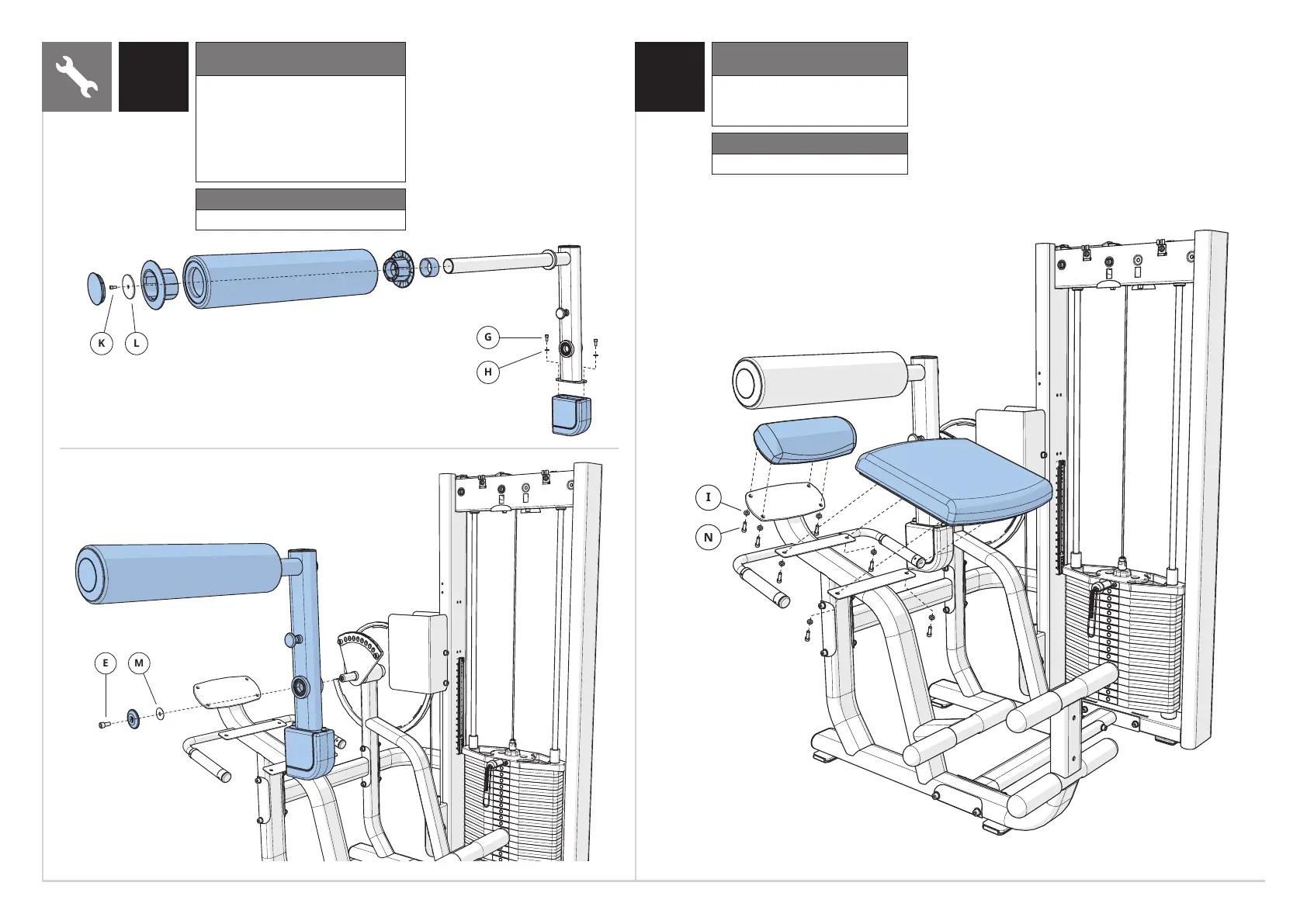 K L

G

H

E M

I

N