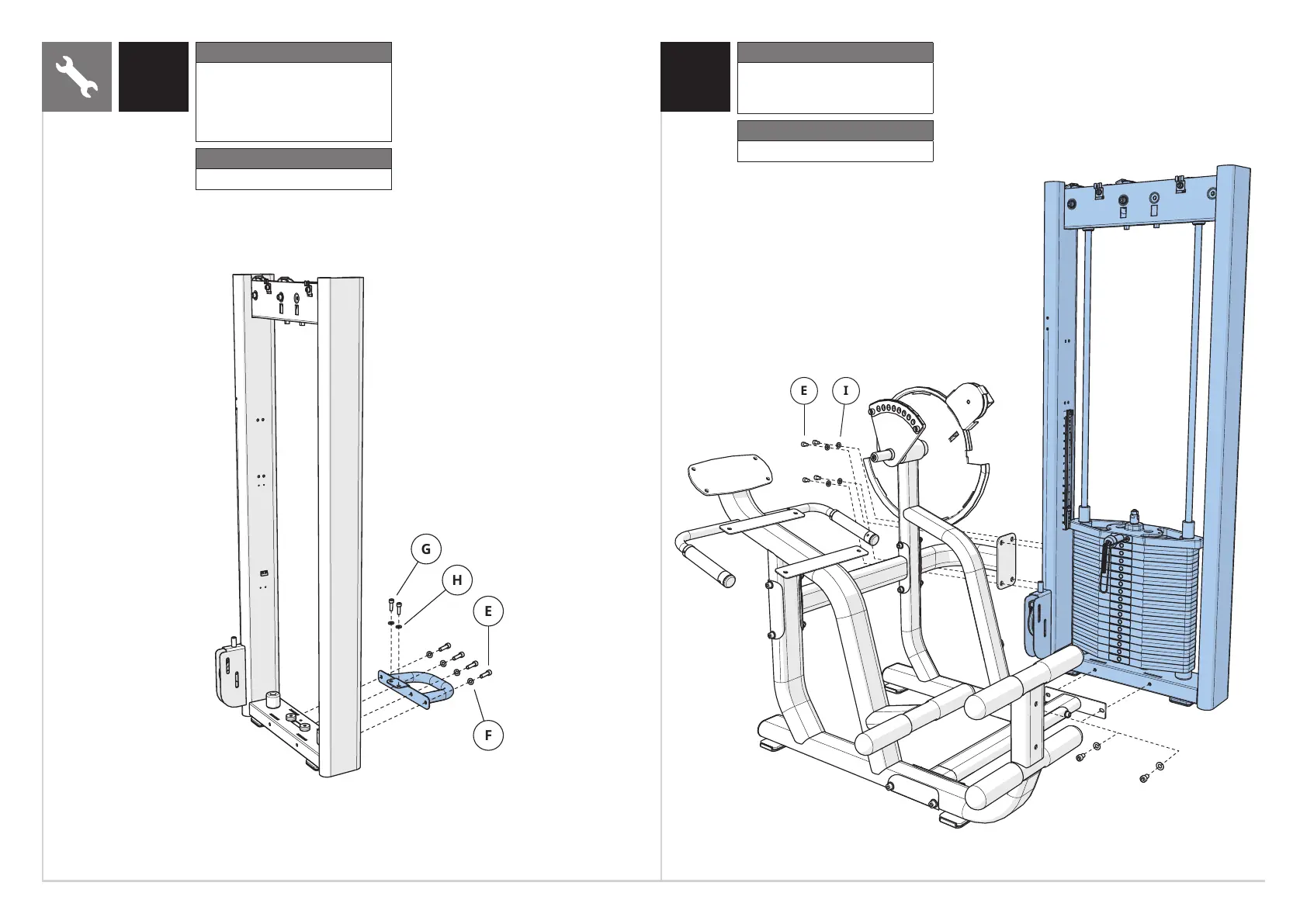 G

H

E

F

E

I