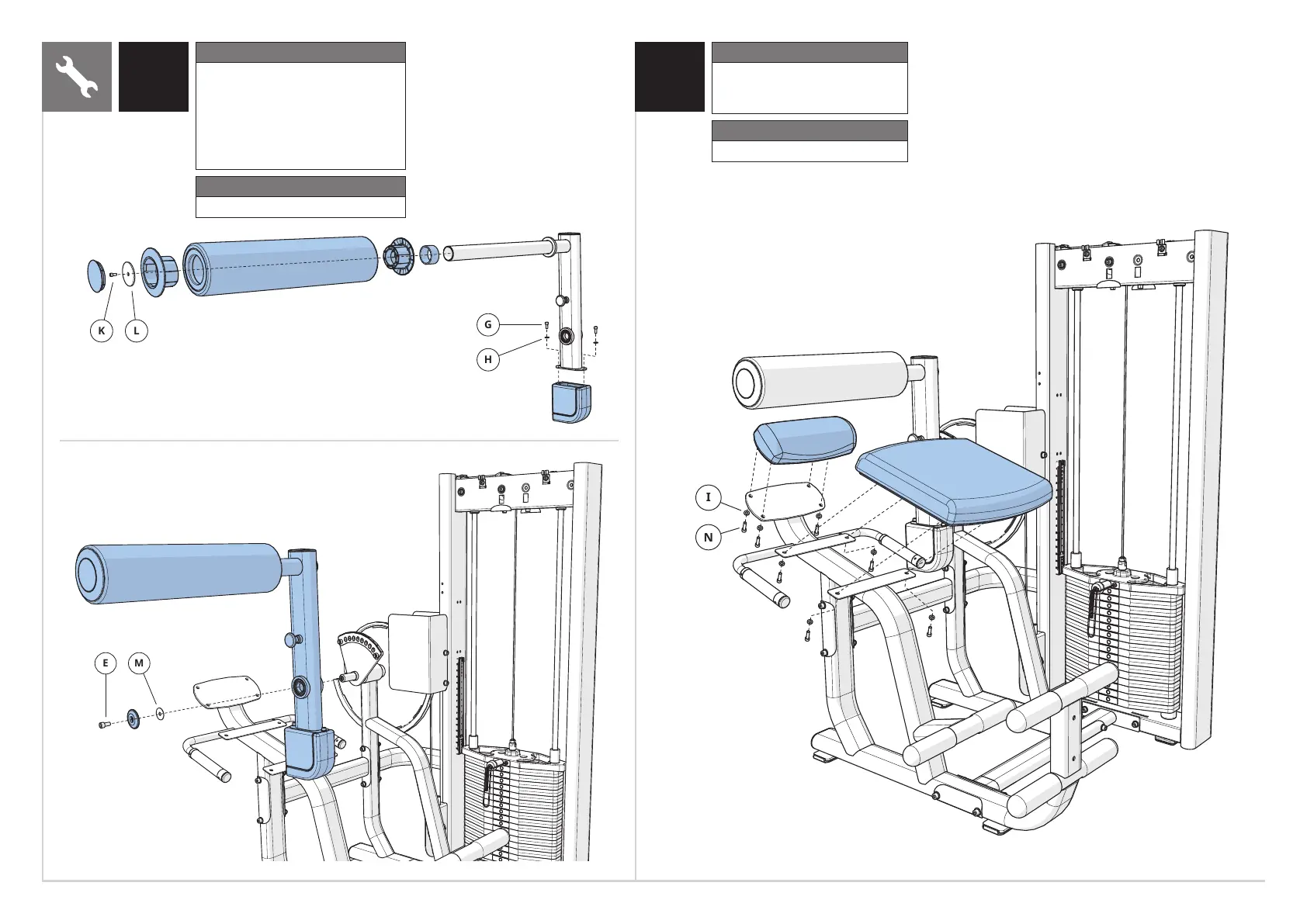 K L

G

H

E M

I

N