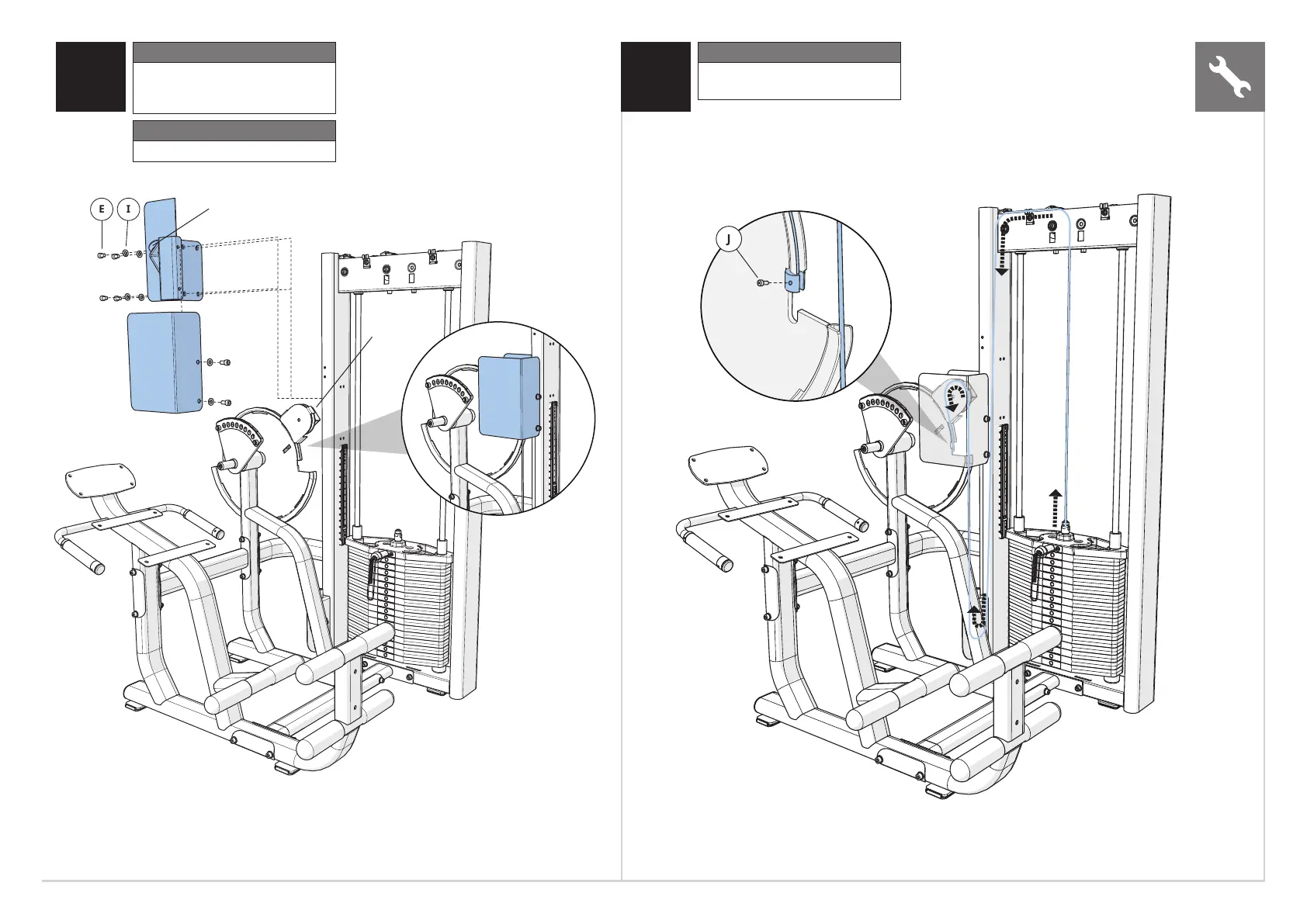 E I

J