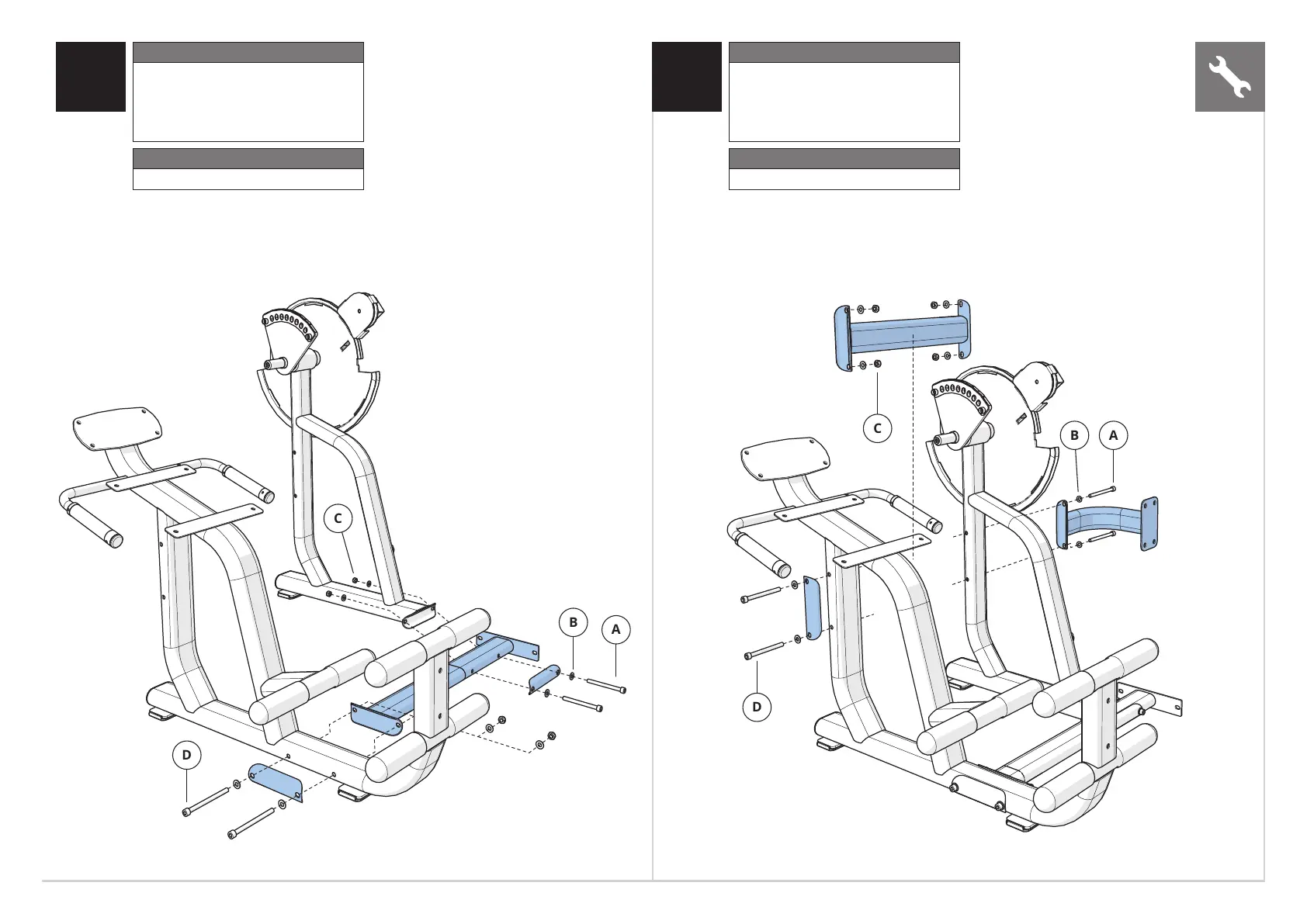 C
B
A
D

C
B
A
D