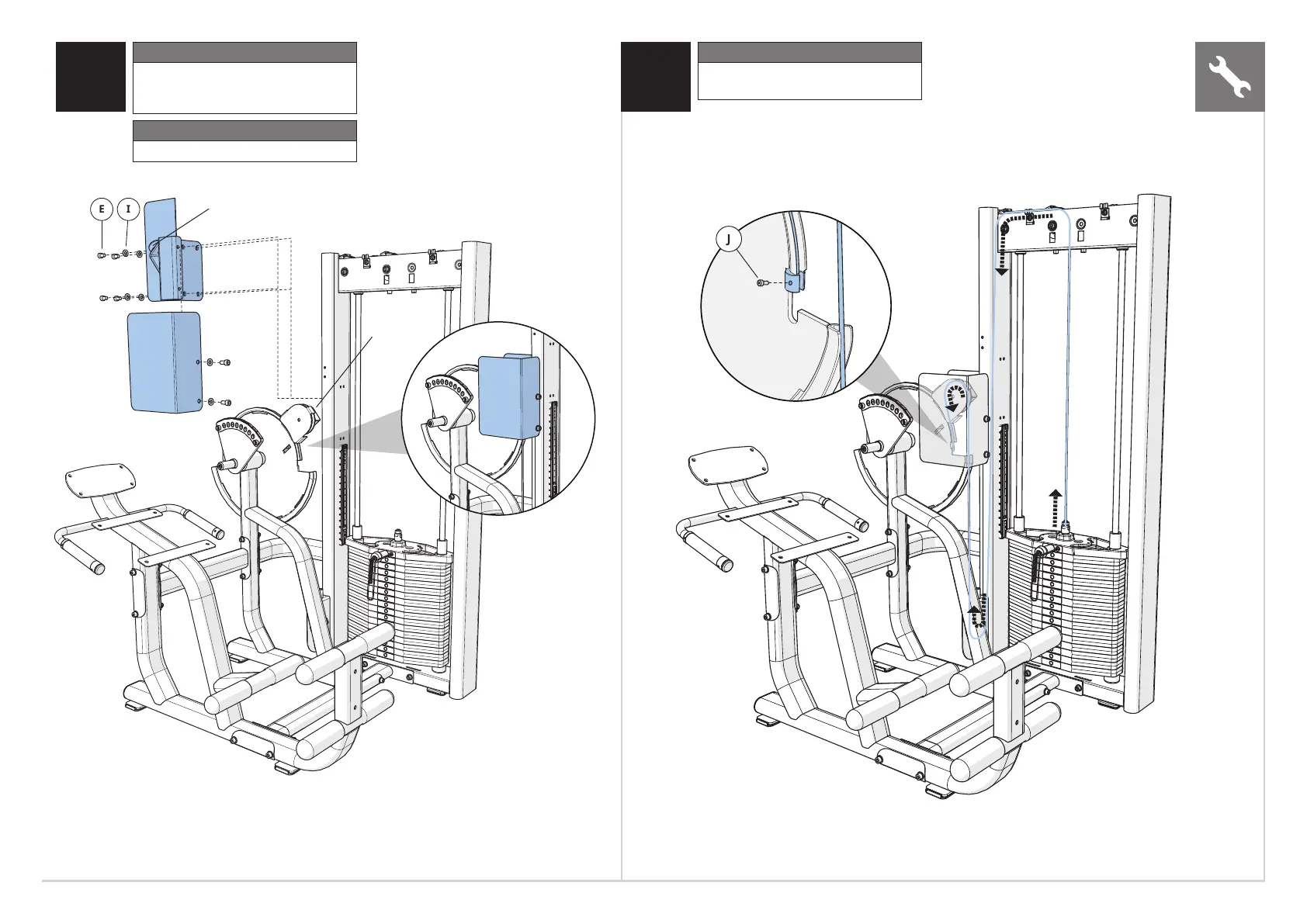 E I

J