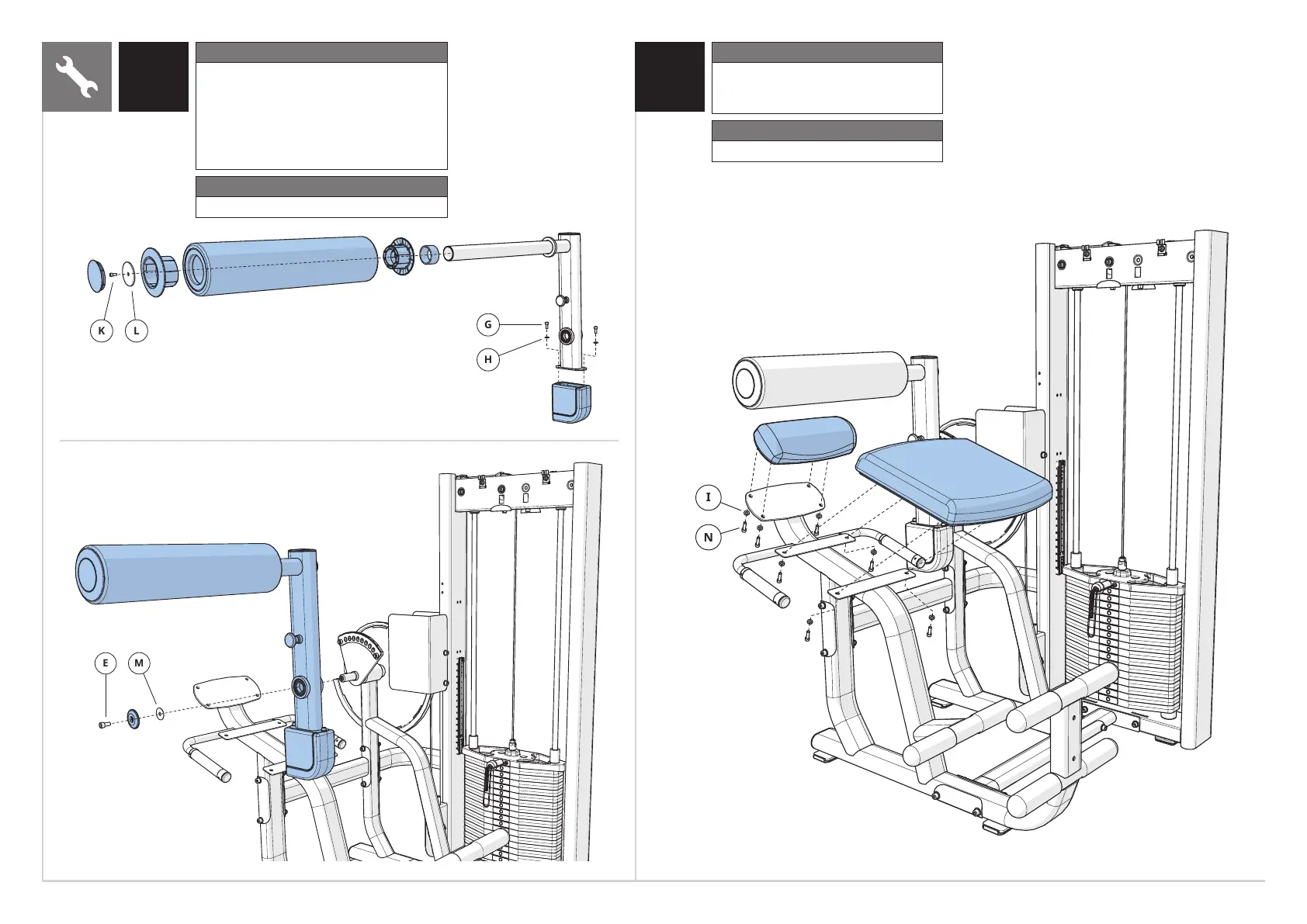 K L G H E M I N