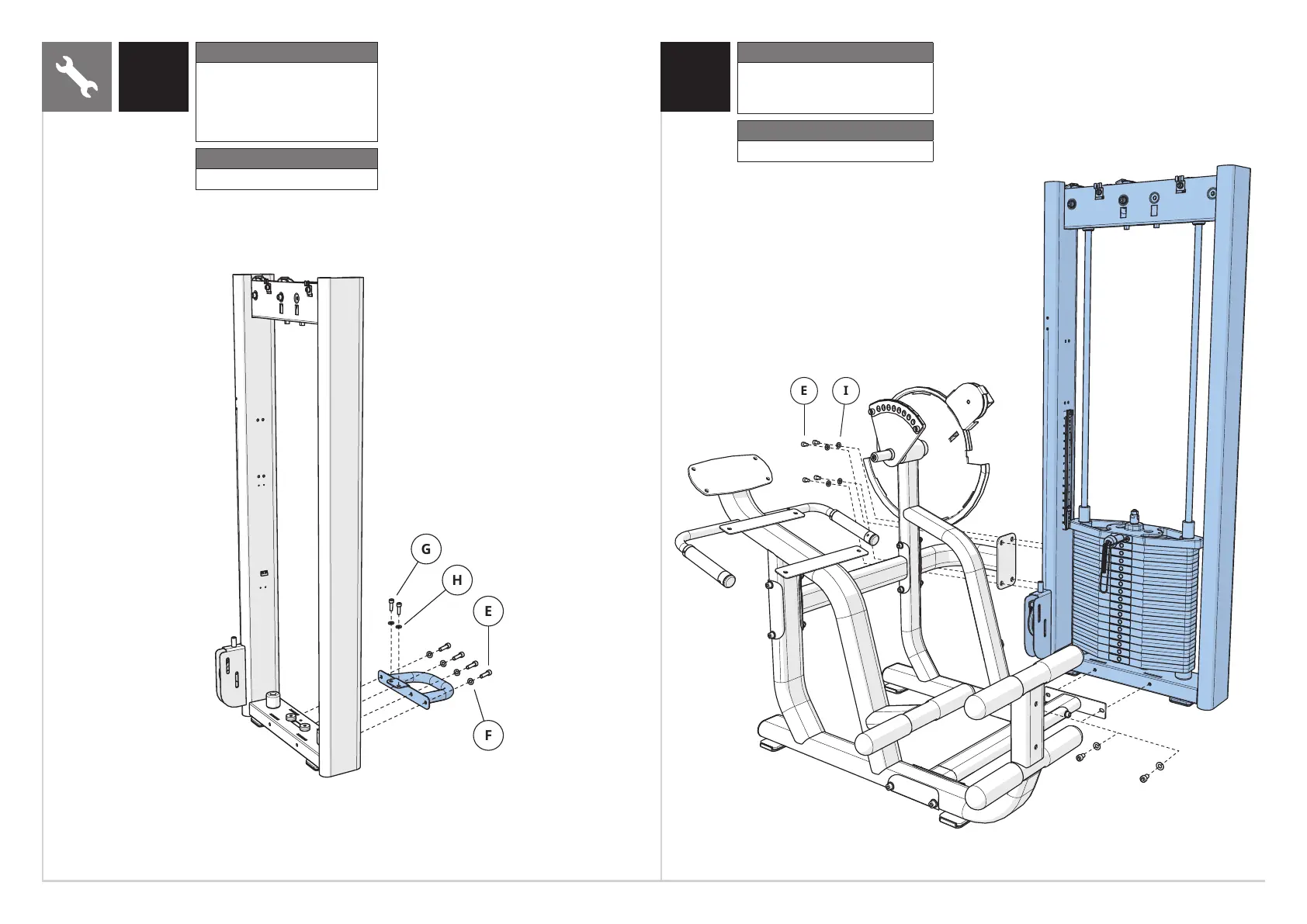 G

H

E

F

E

I