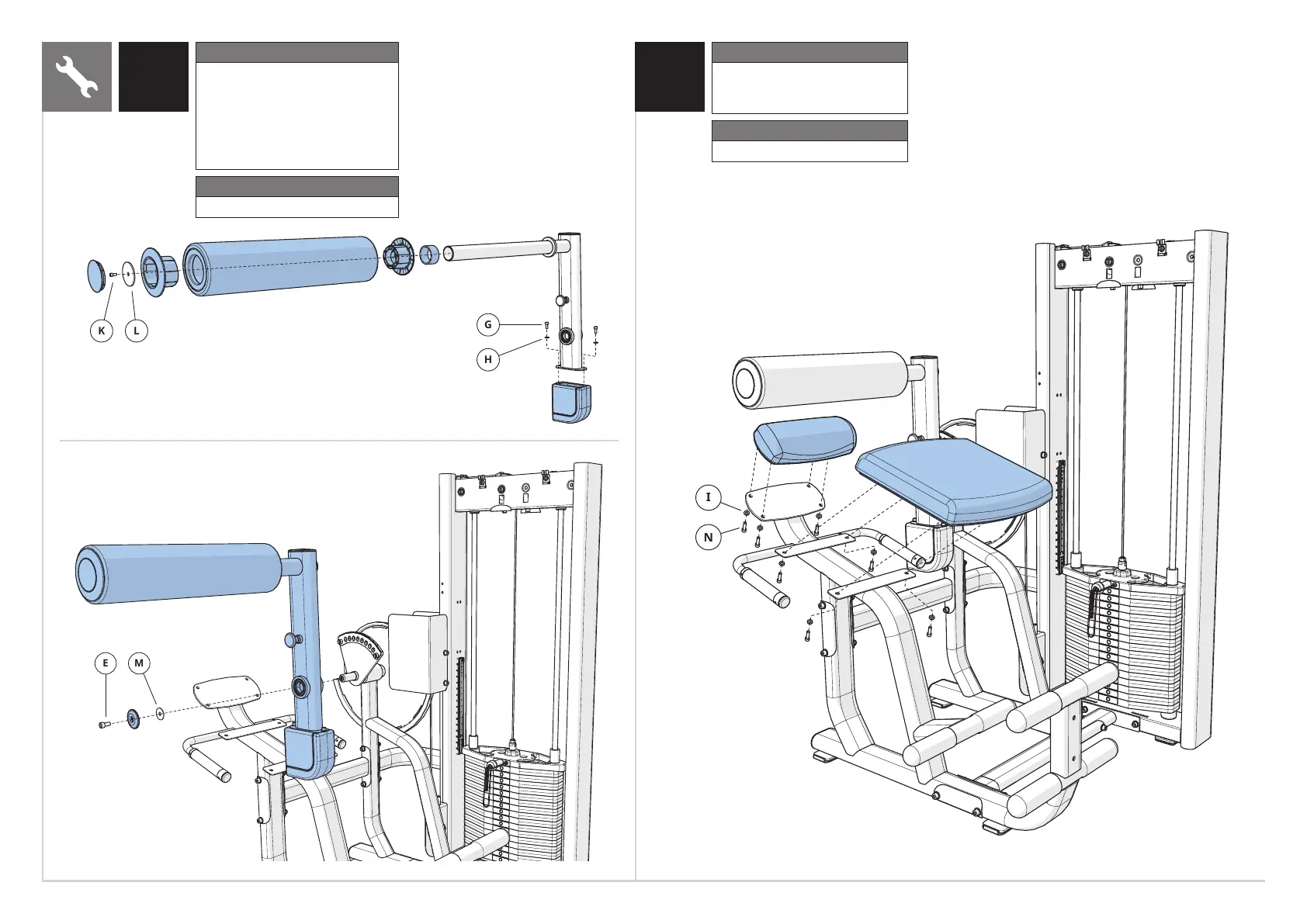 K L

G

H

E M

I

N