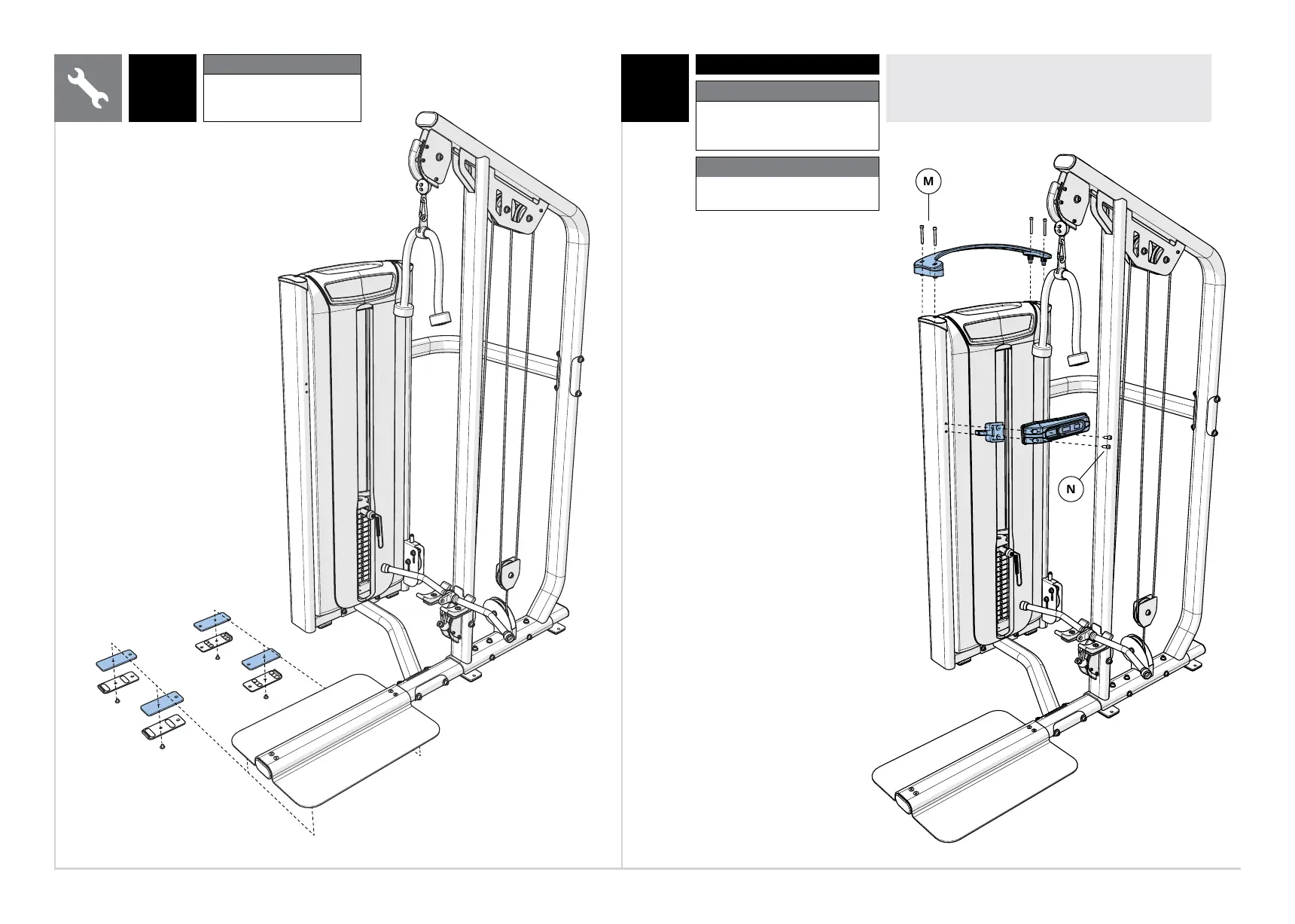 M

N