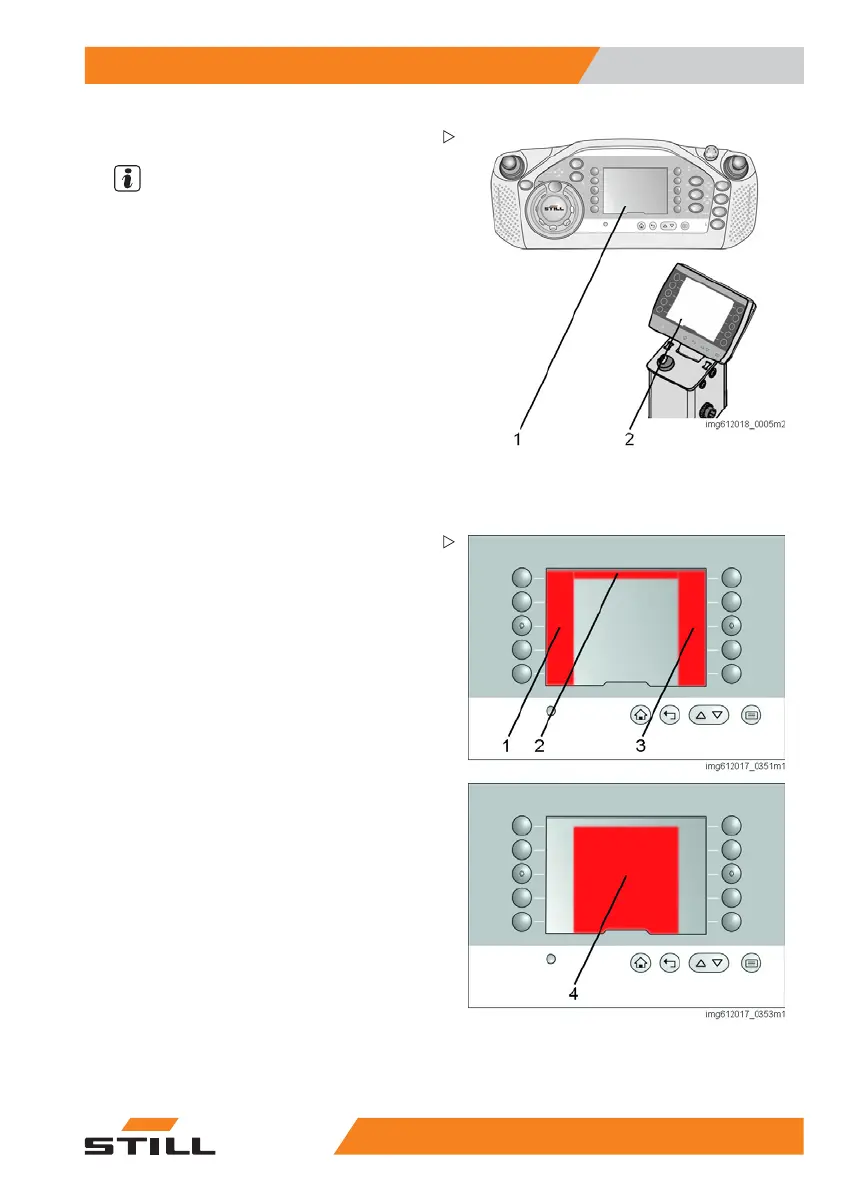 STILL

1

2

img612018_0005m2

1

2

3

img612017_0351m1

4

img612017_0353m1

STILL