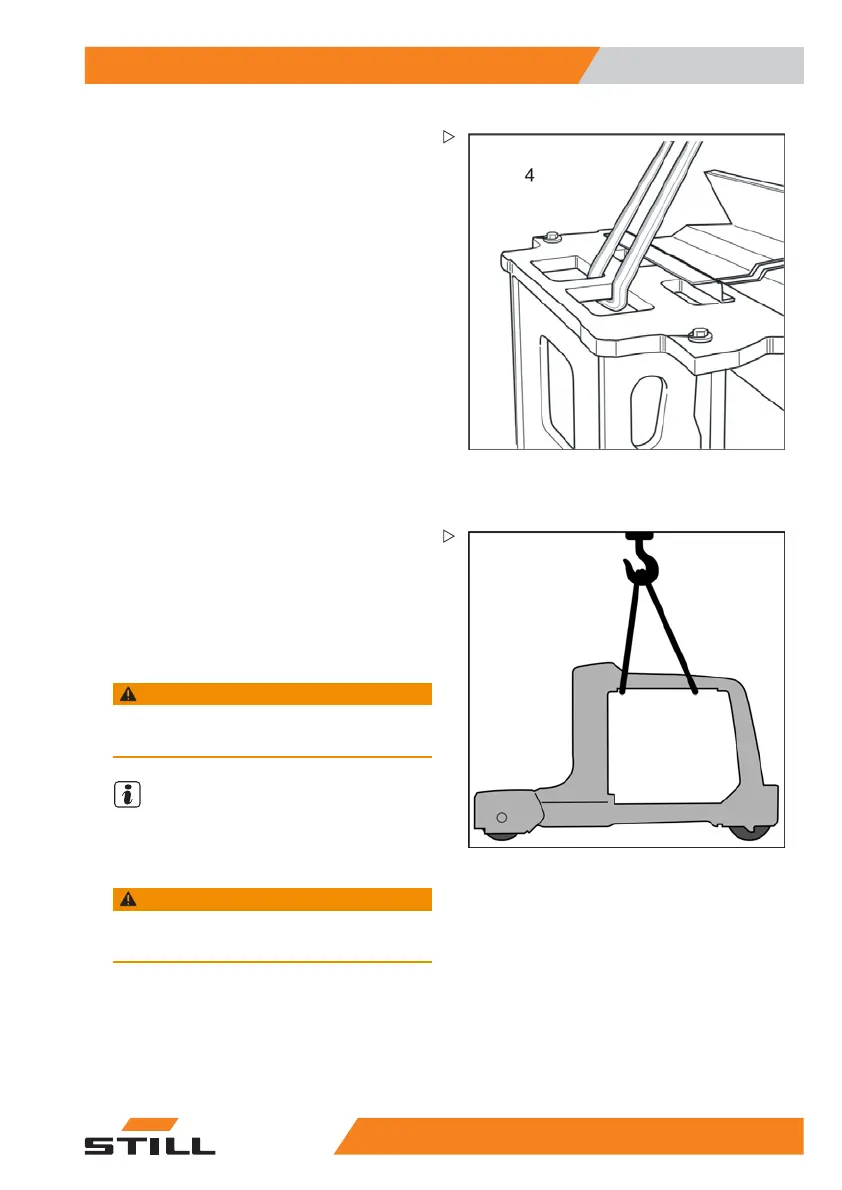 4

STILL