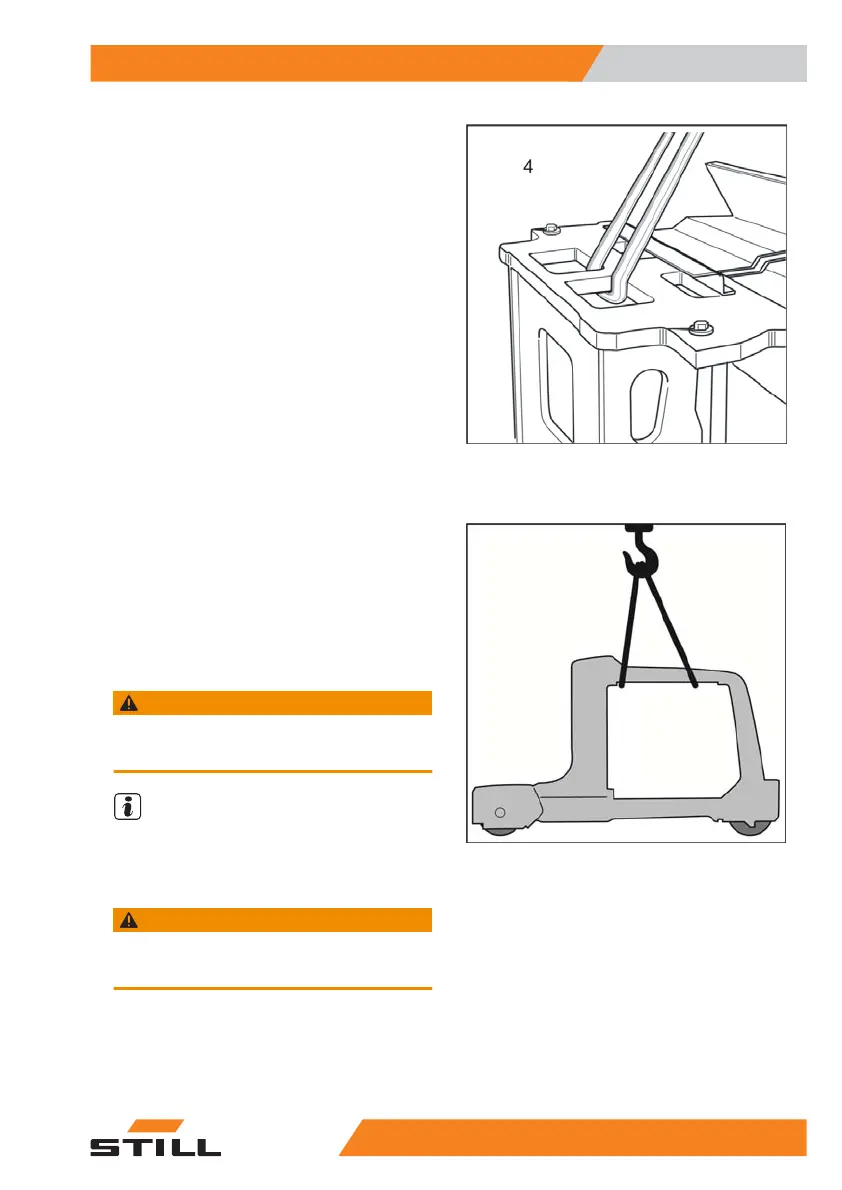 4

STILL