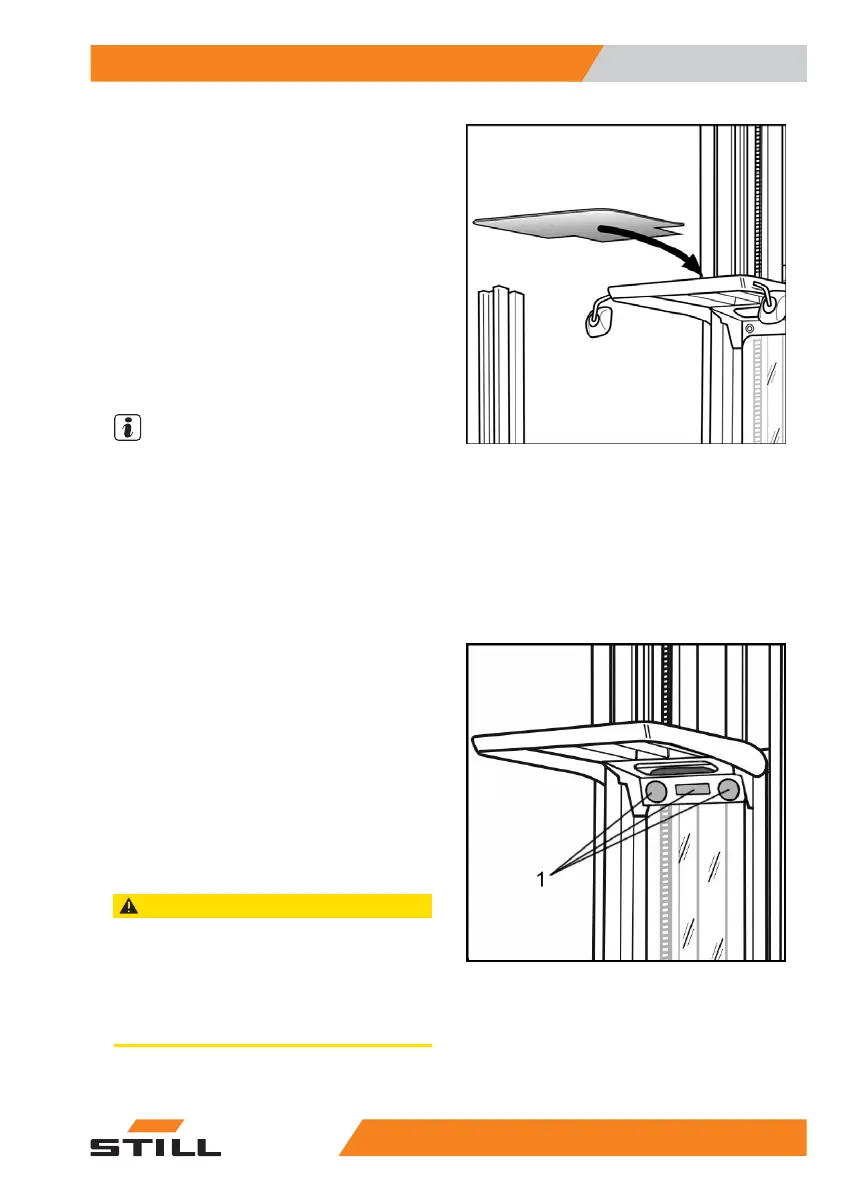 1

STILL