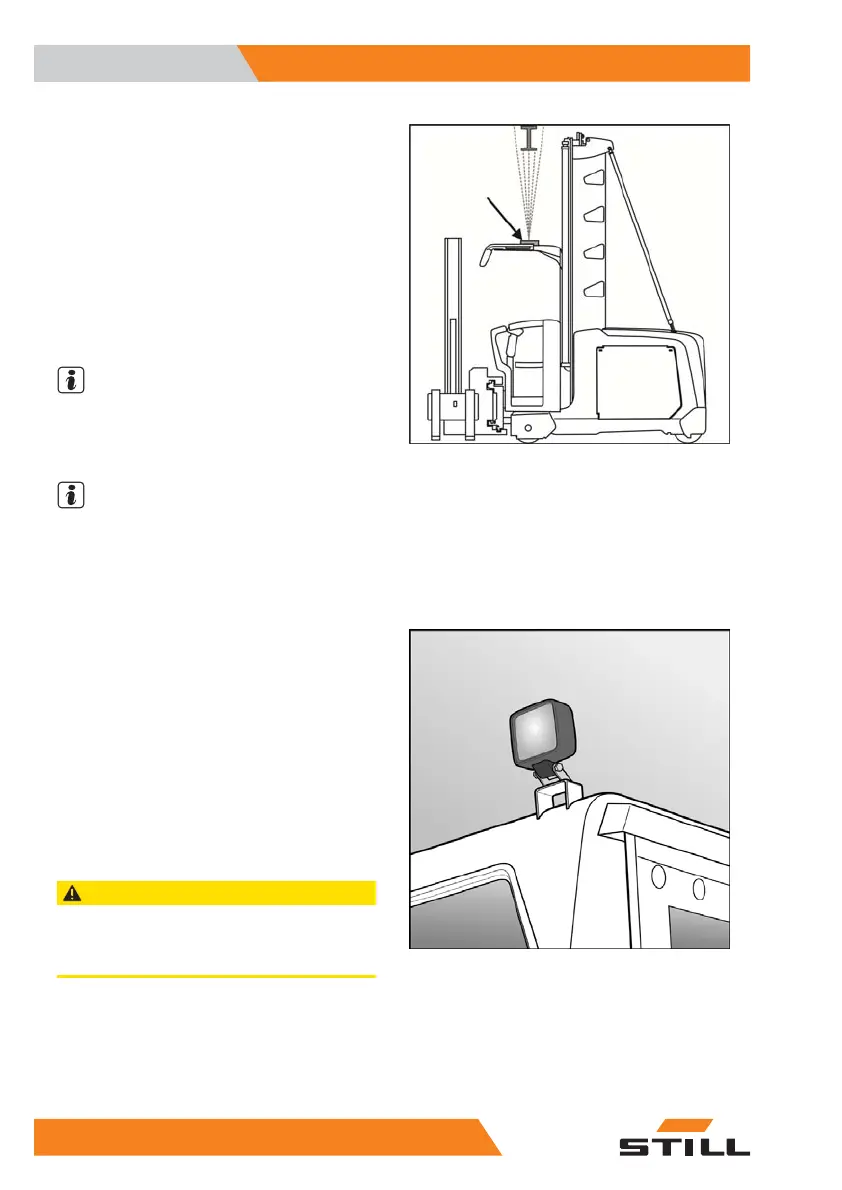 STILL