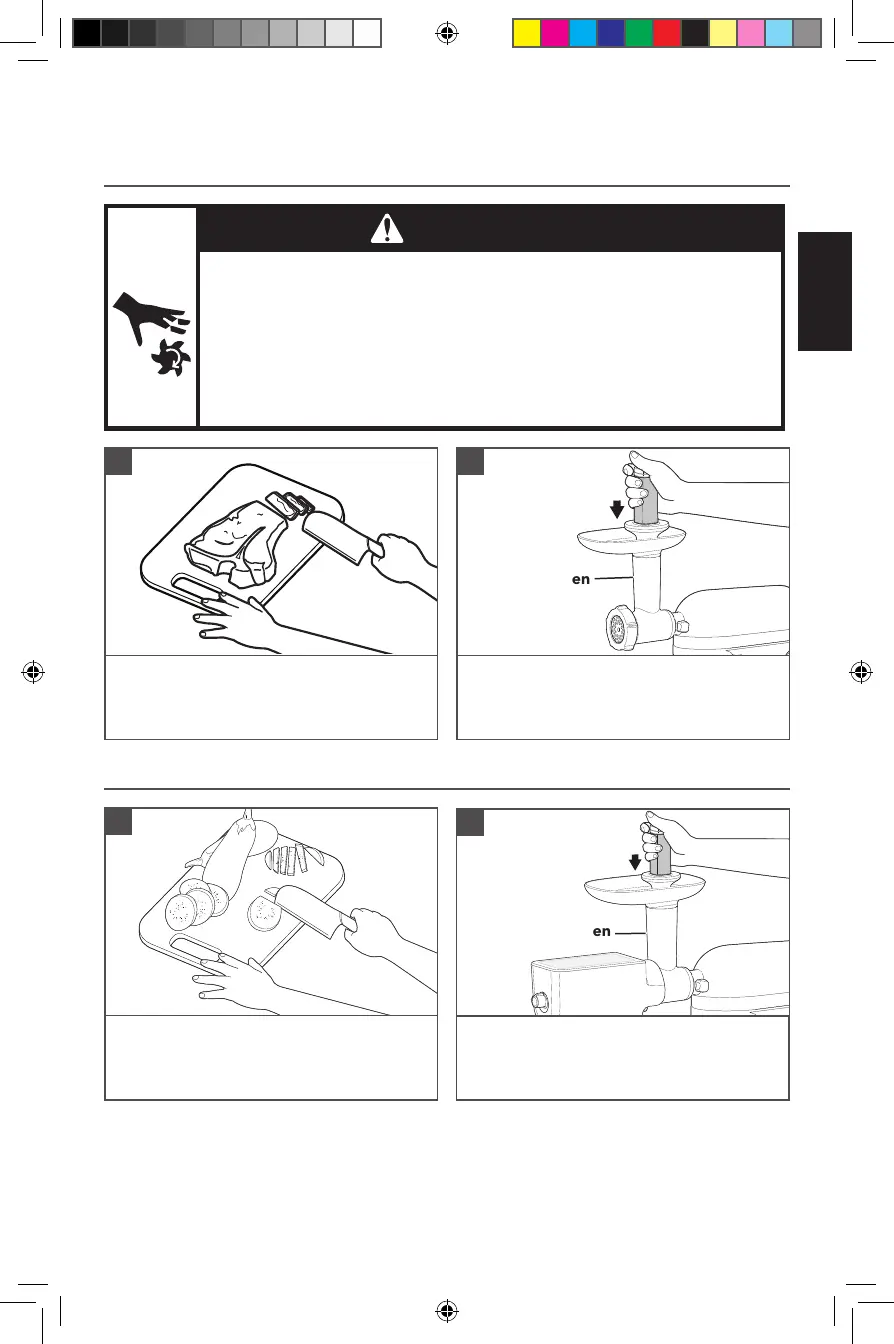 en

en