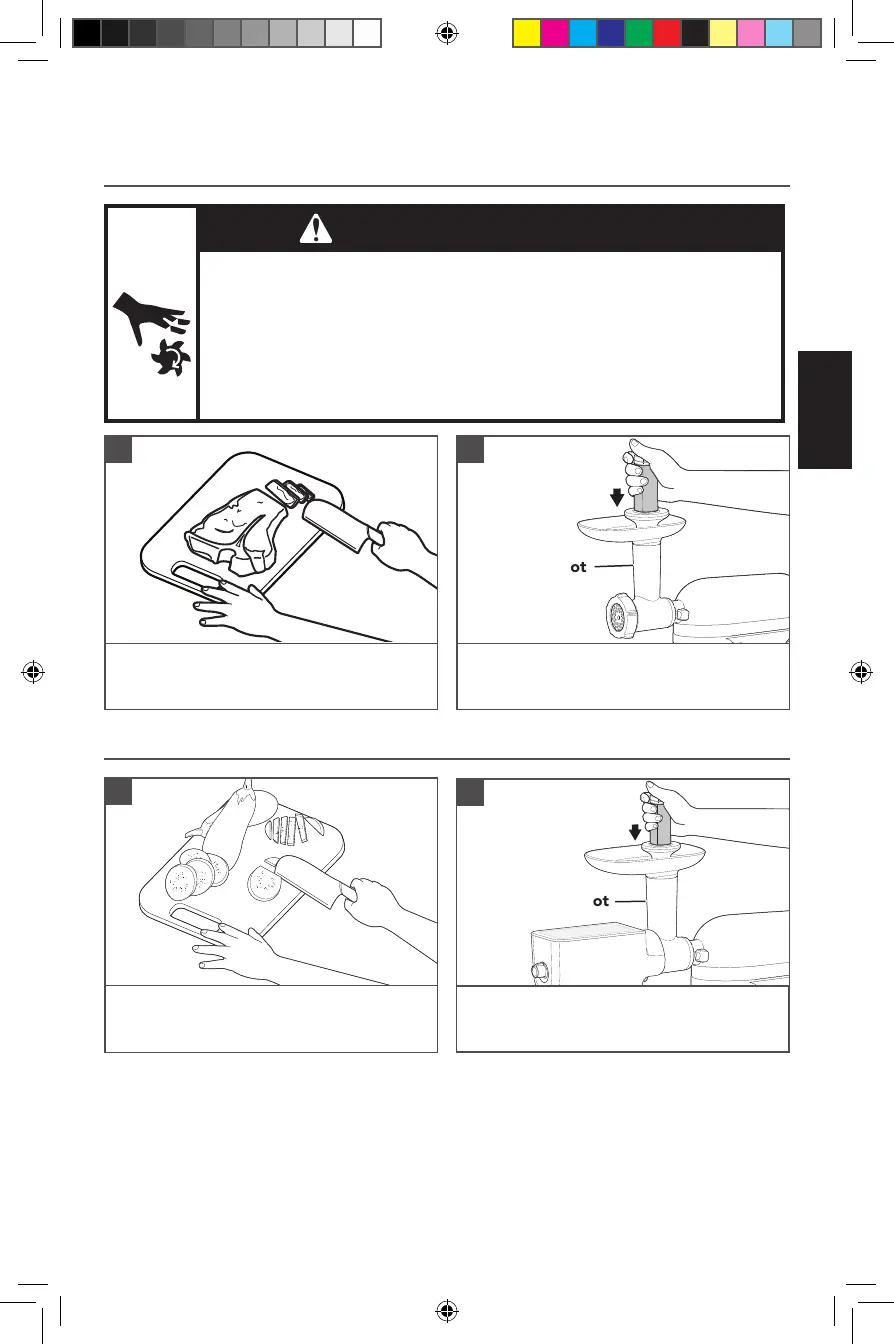 ot

ot