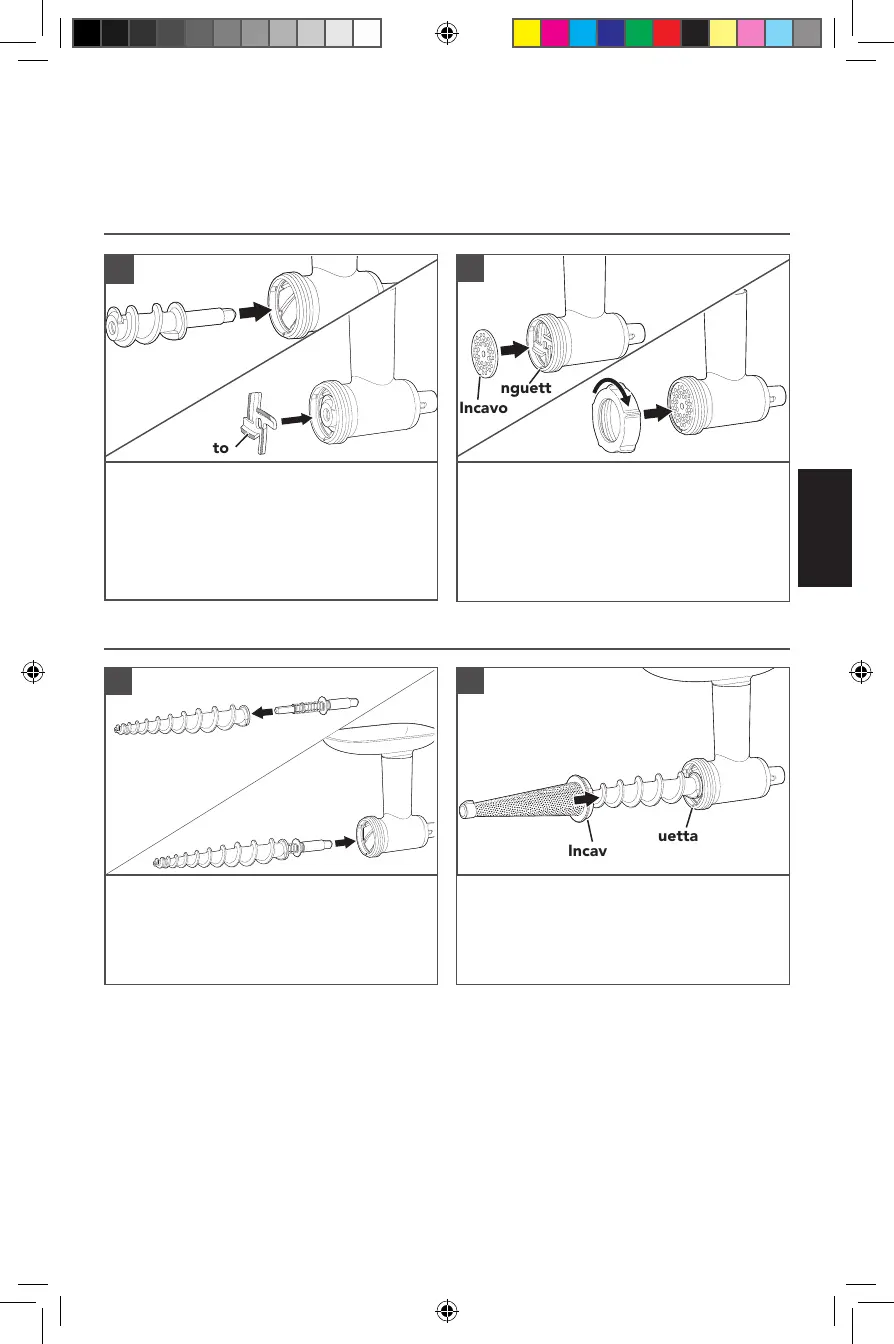 to

nguett
Incavo

Incav
uetta