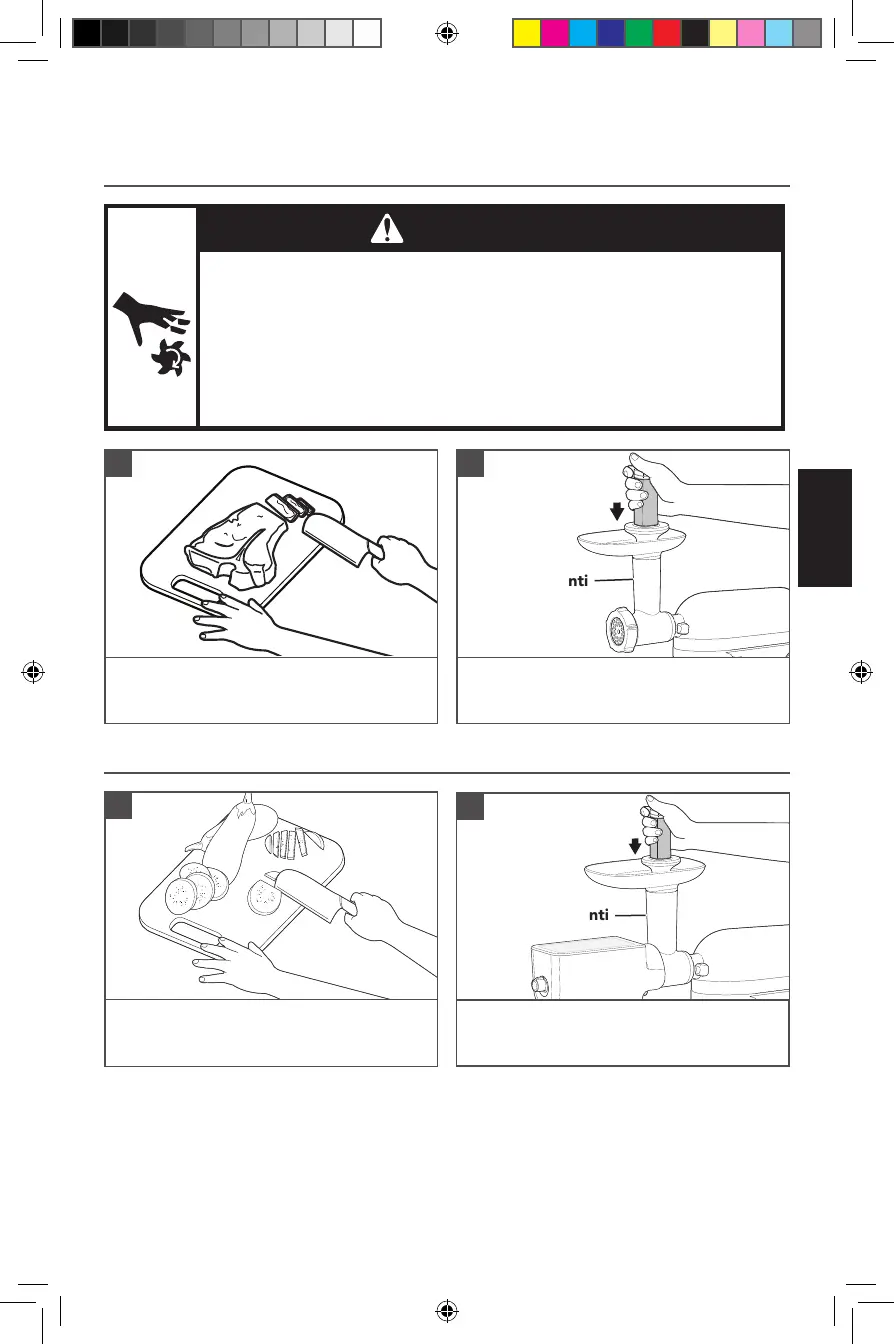 nti

nti