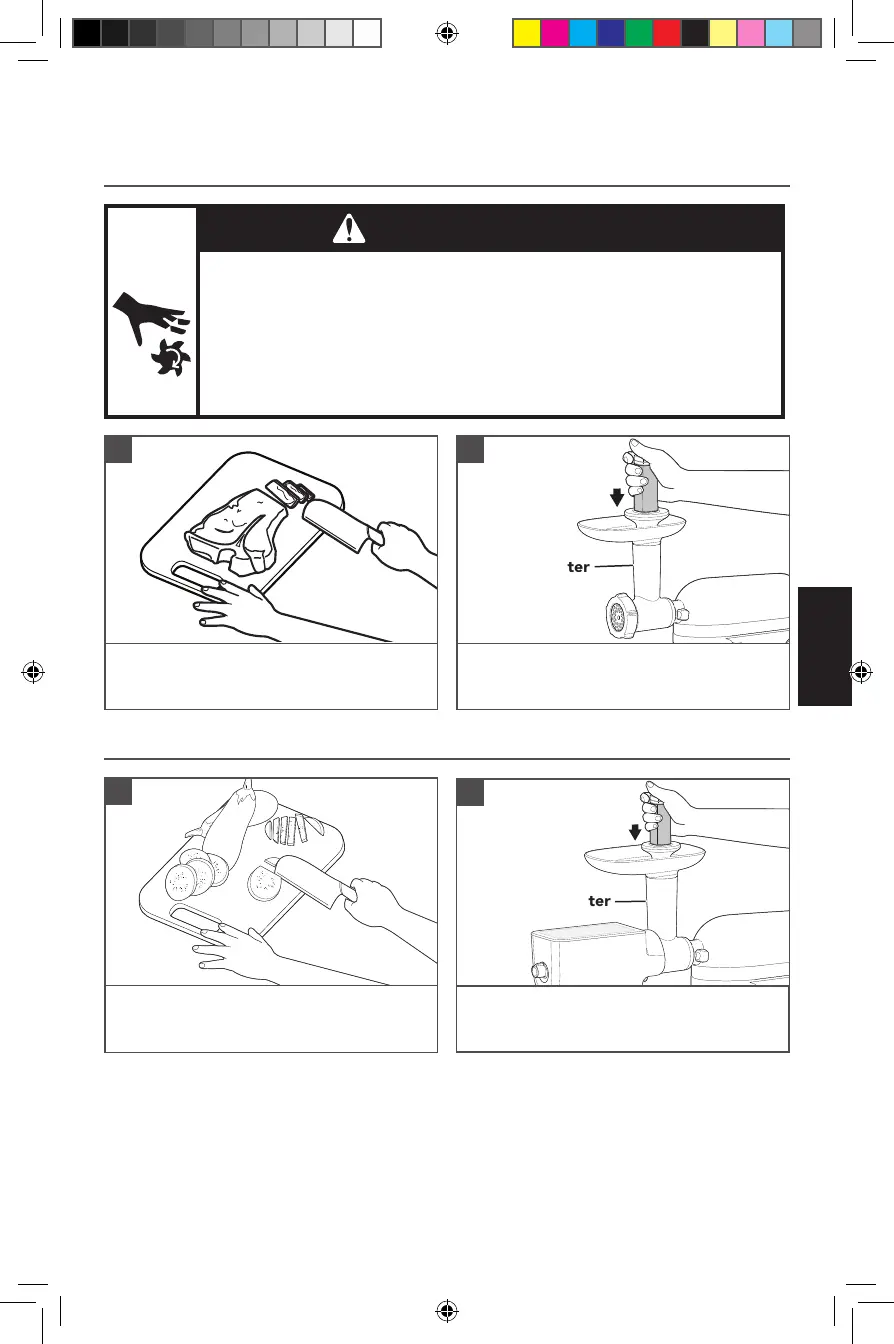 ter

ter