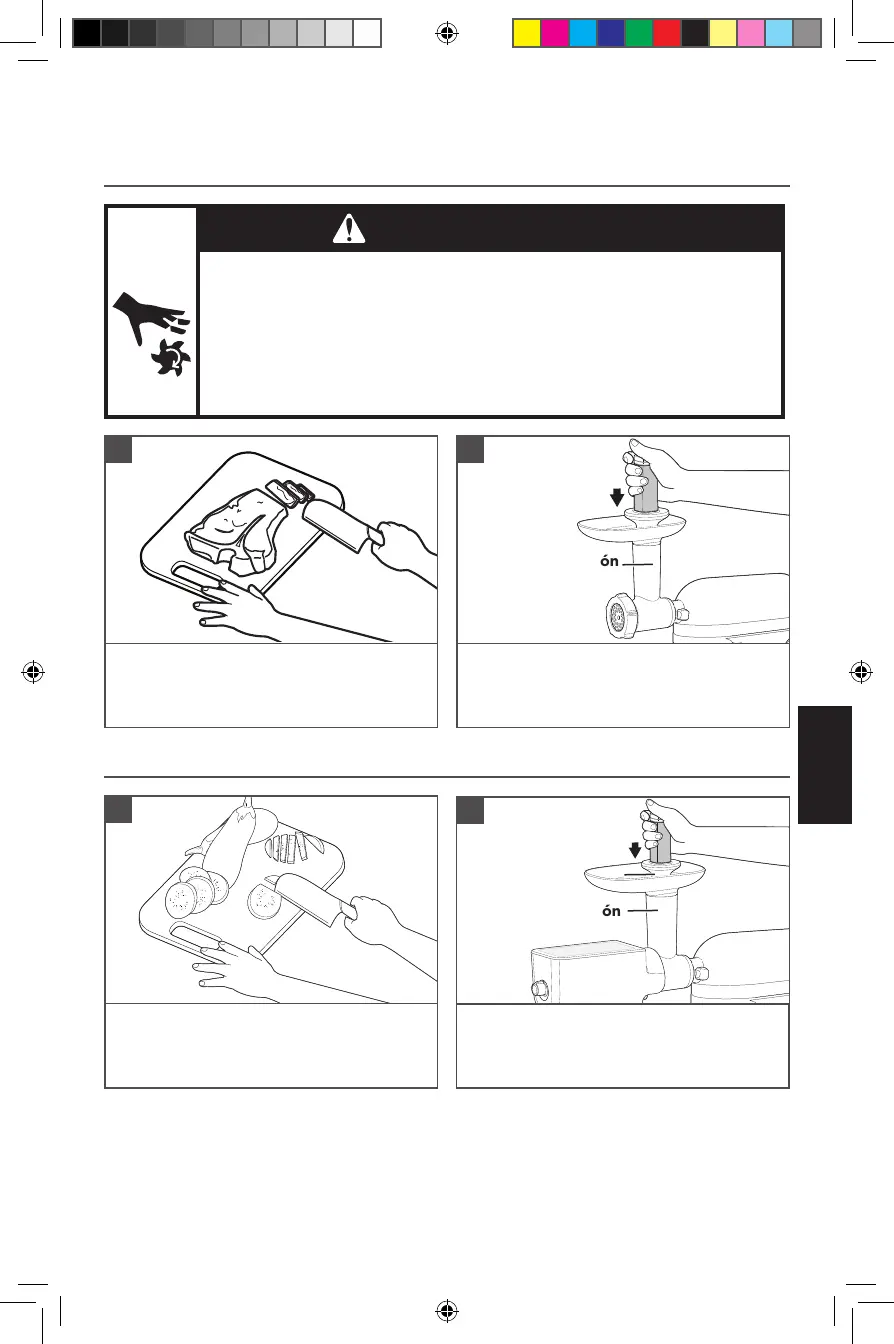 ón

ón