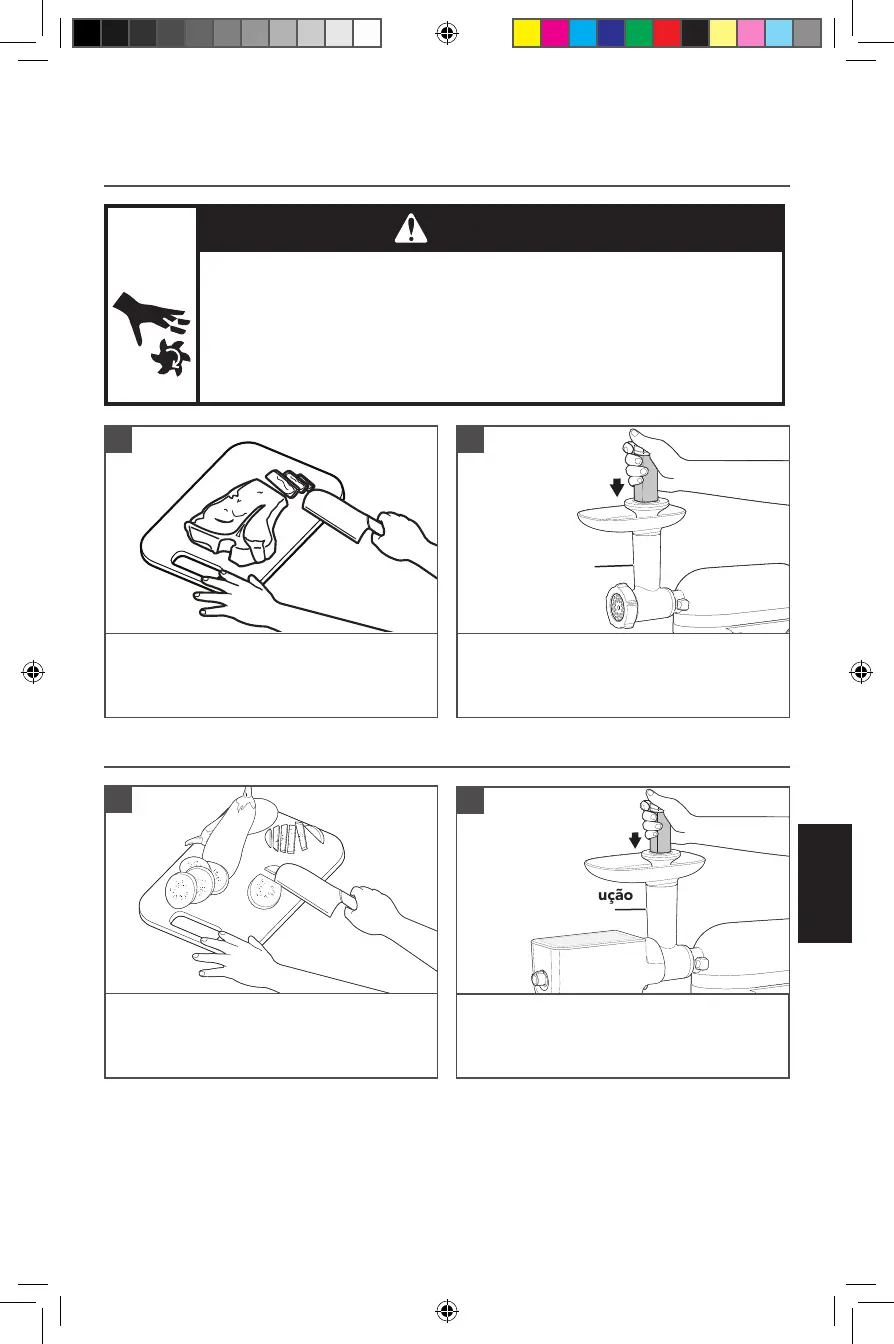 ução