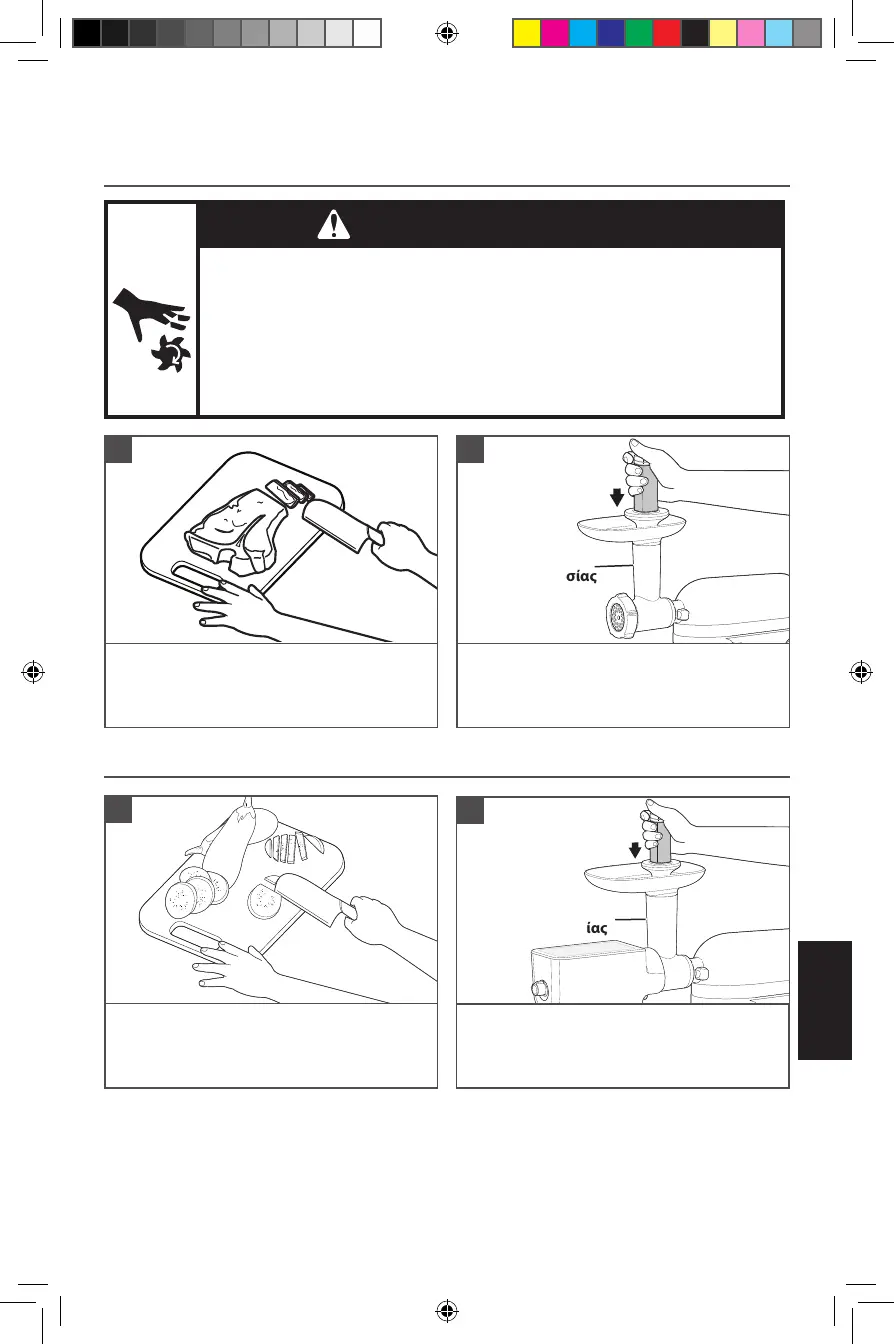 σίας

ίας