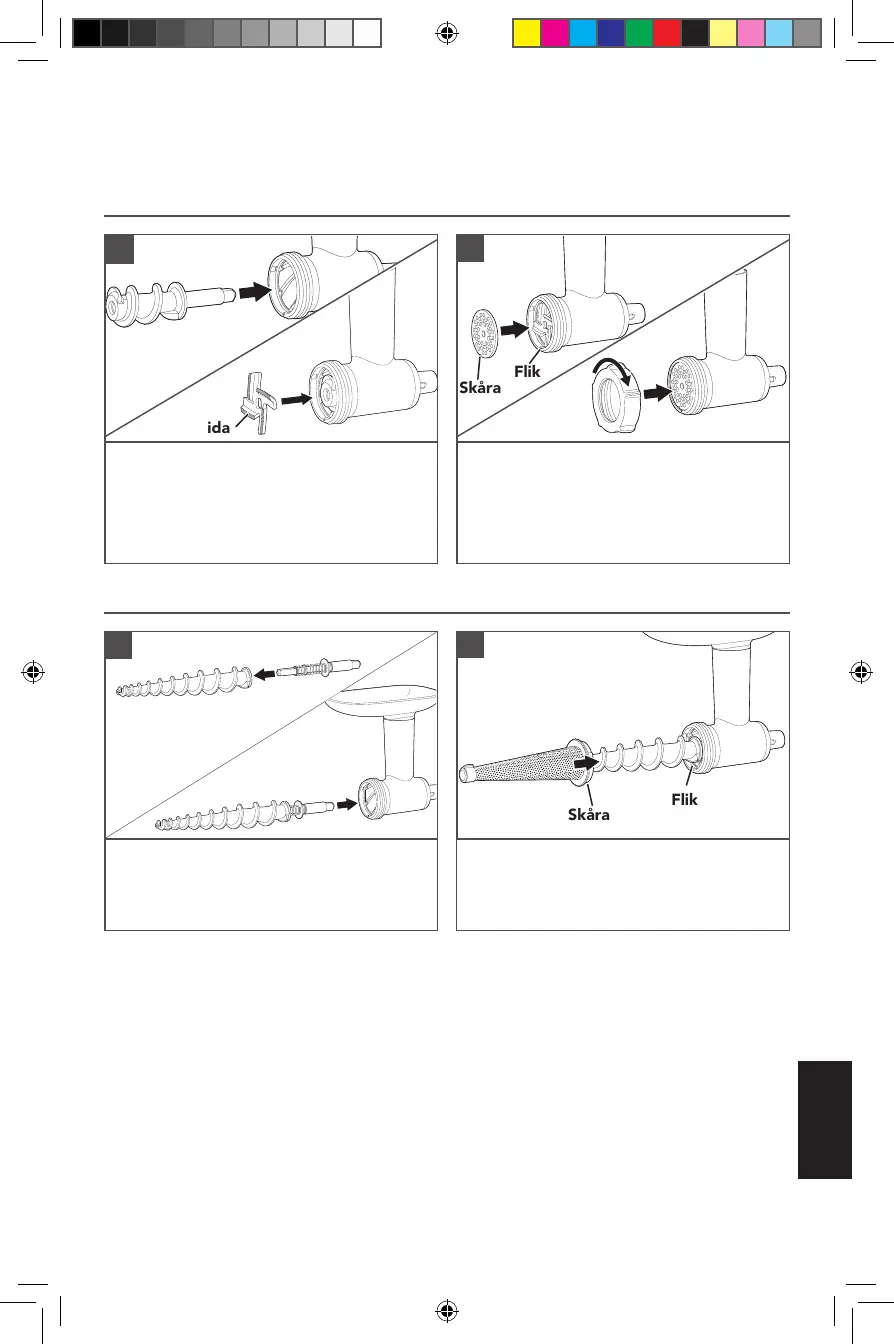 ida

Skåra

Flik

Skåra

Flik