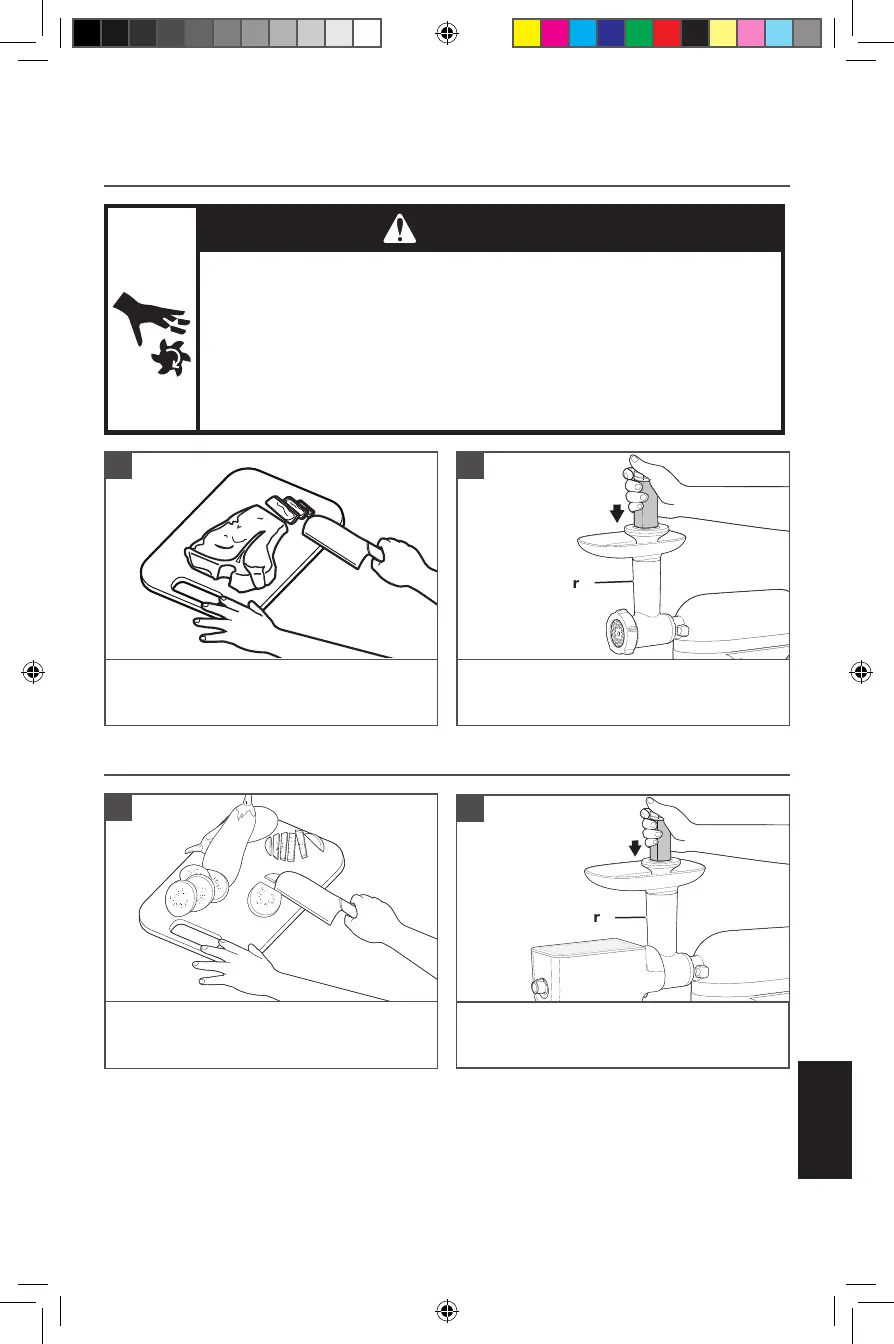 r

r