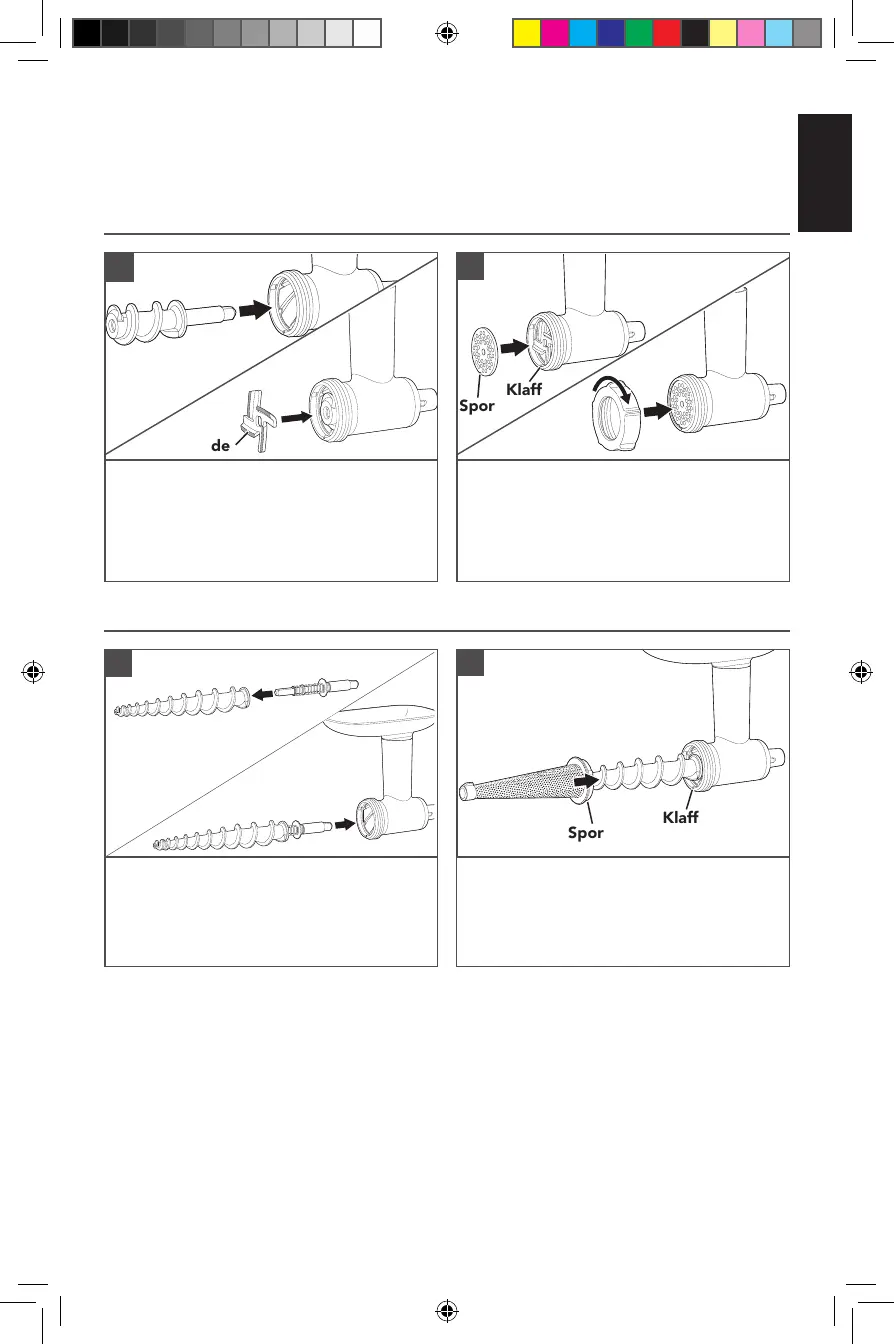 de

Spor

Klaff

Spor

Klaff