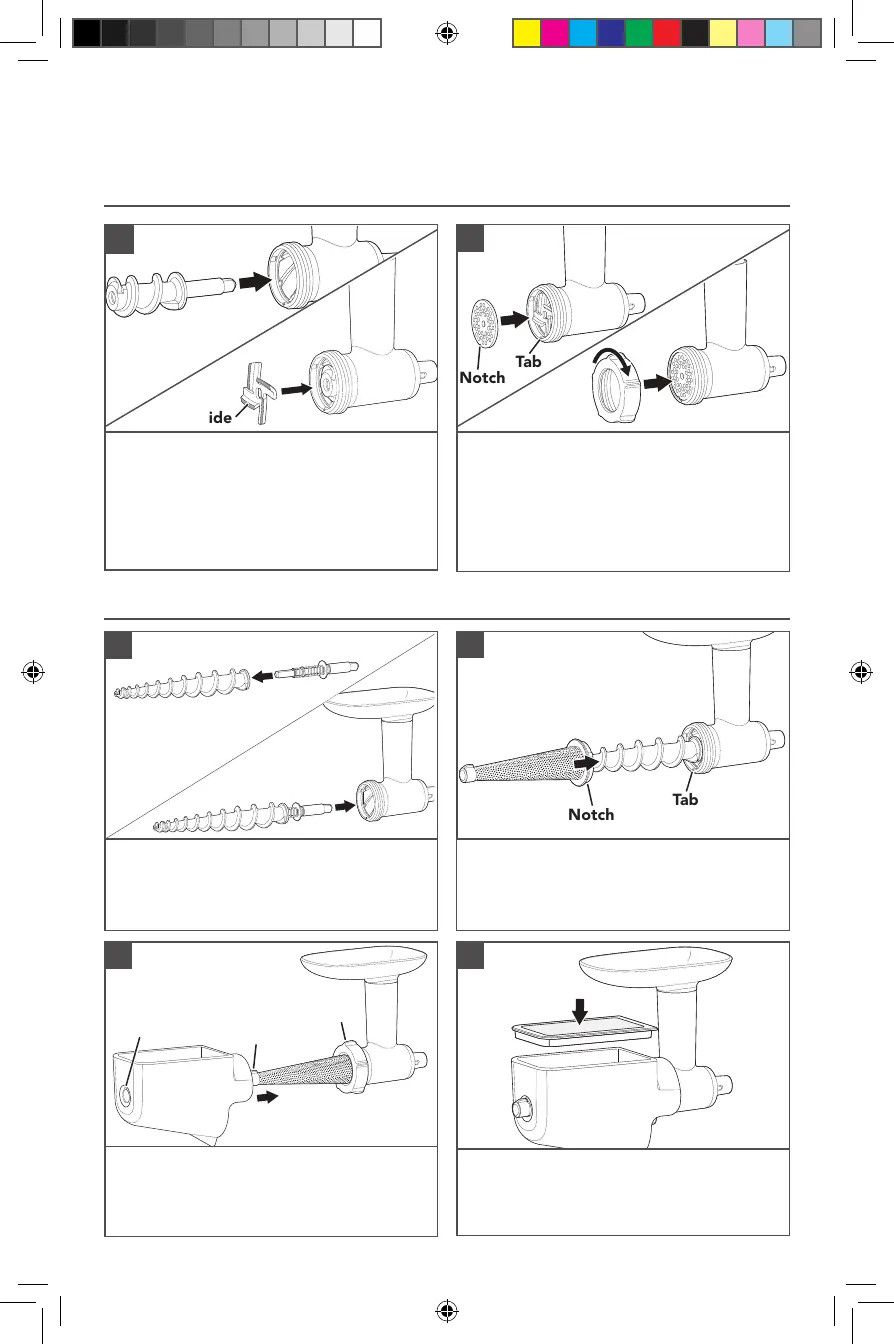 ide

Notch

Tab

Notch

Tab