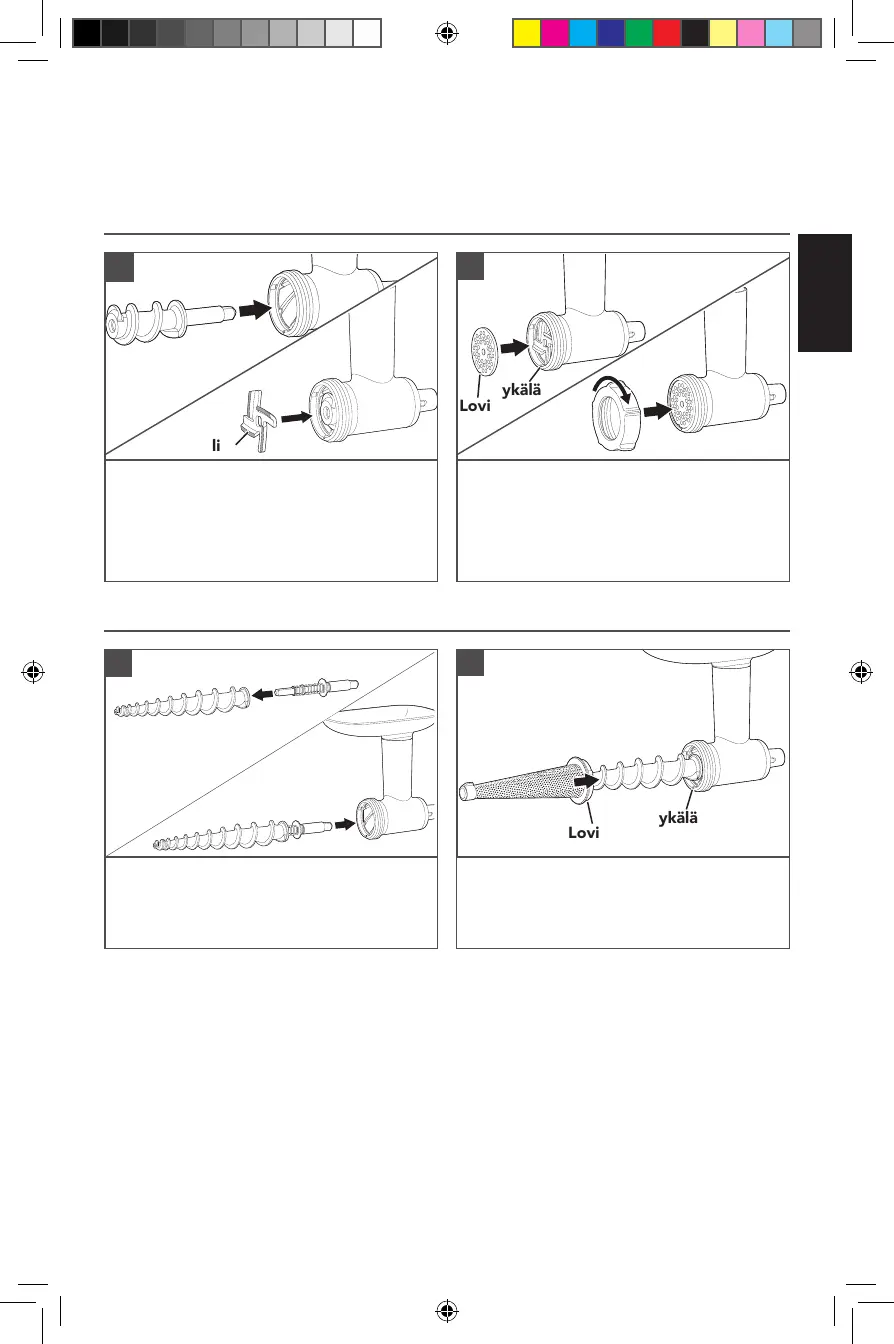 li

Lovi
ykälä

Lovi
ykälä