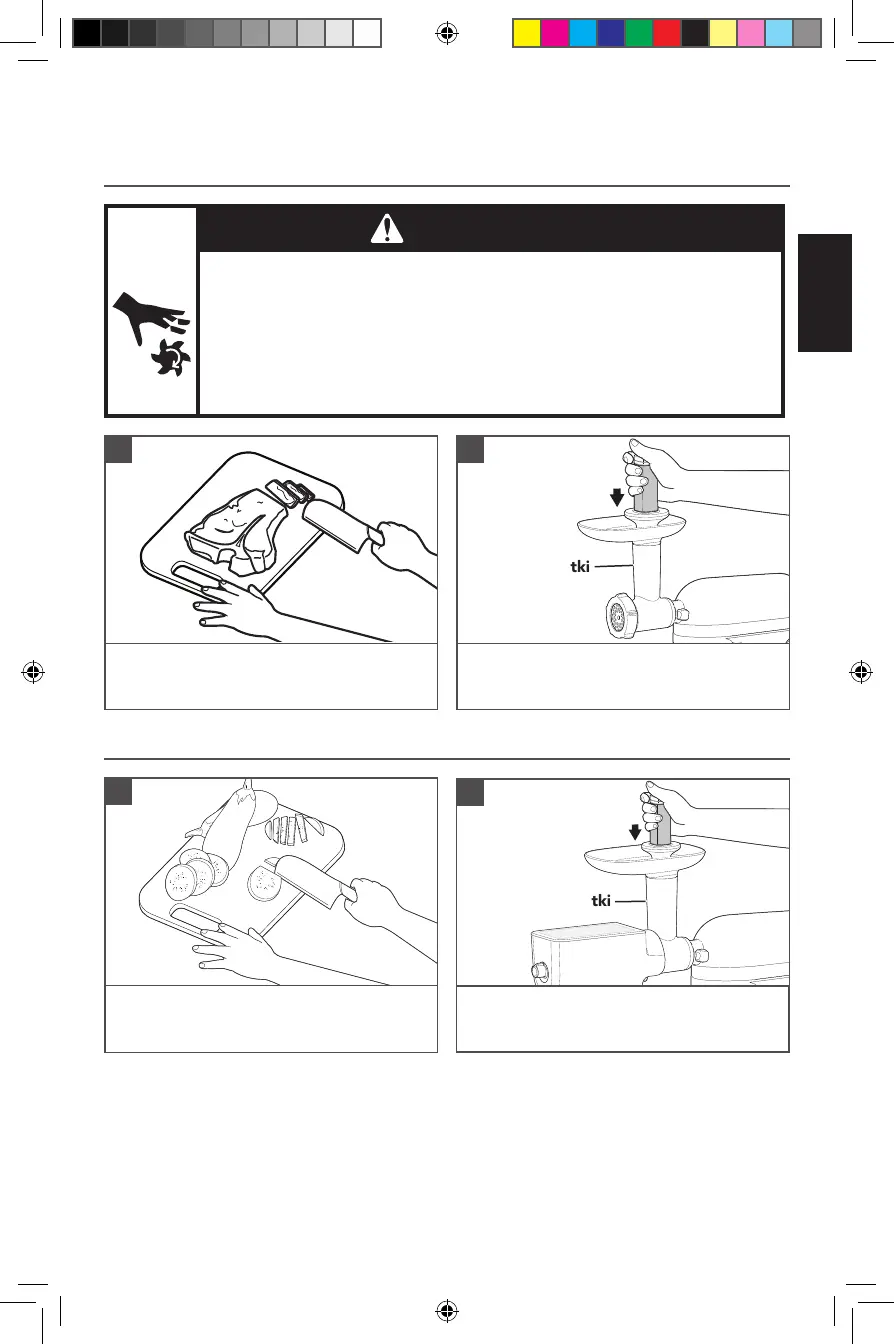 tki

tki