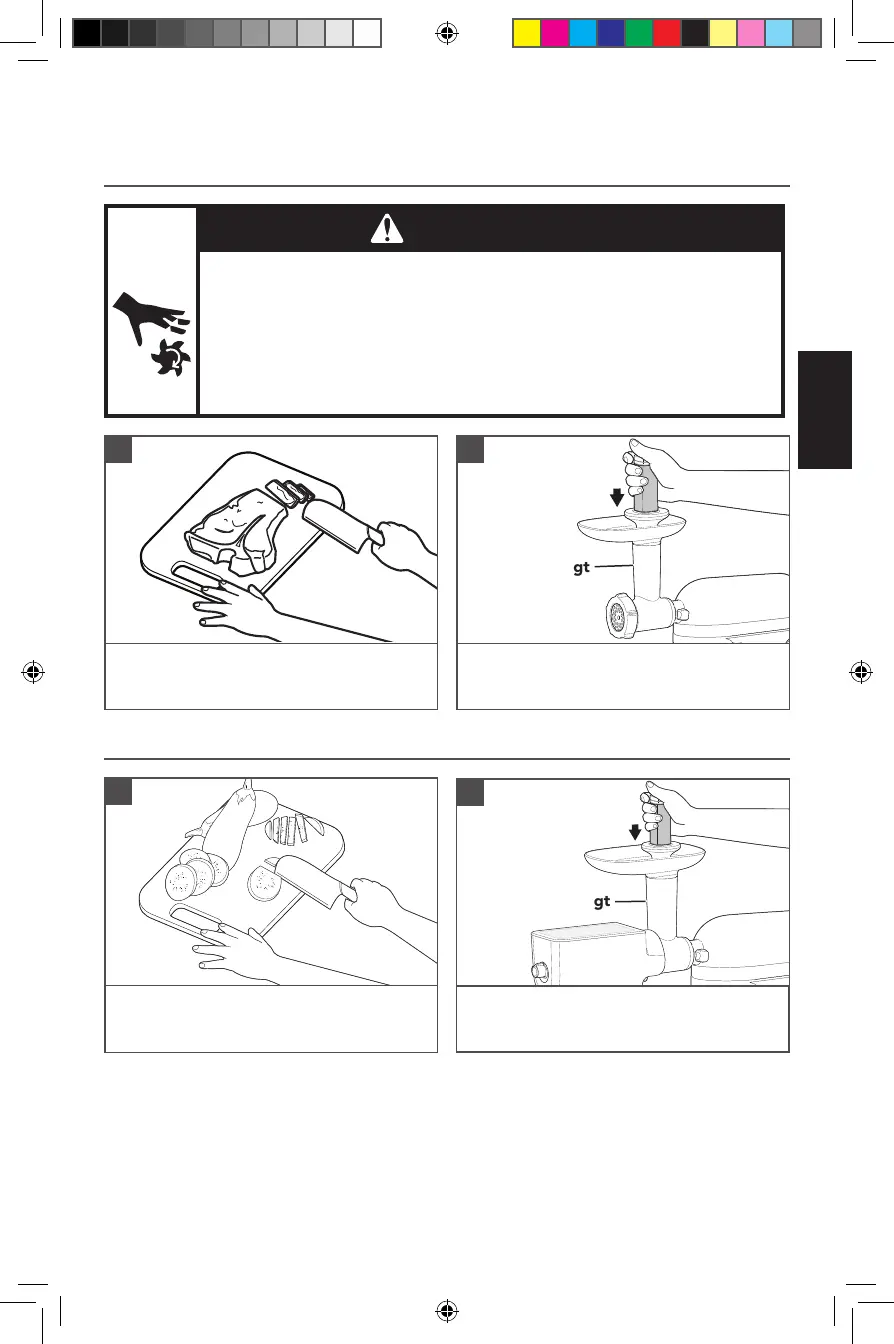 gt

gt