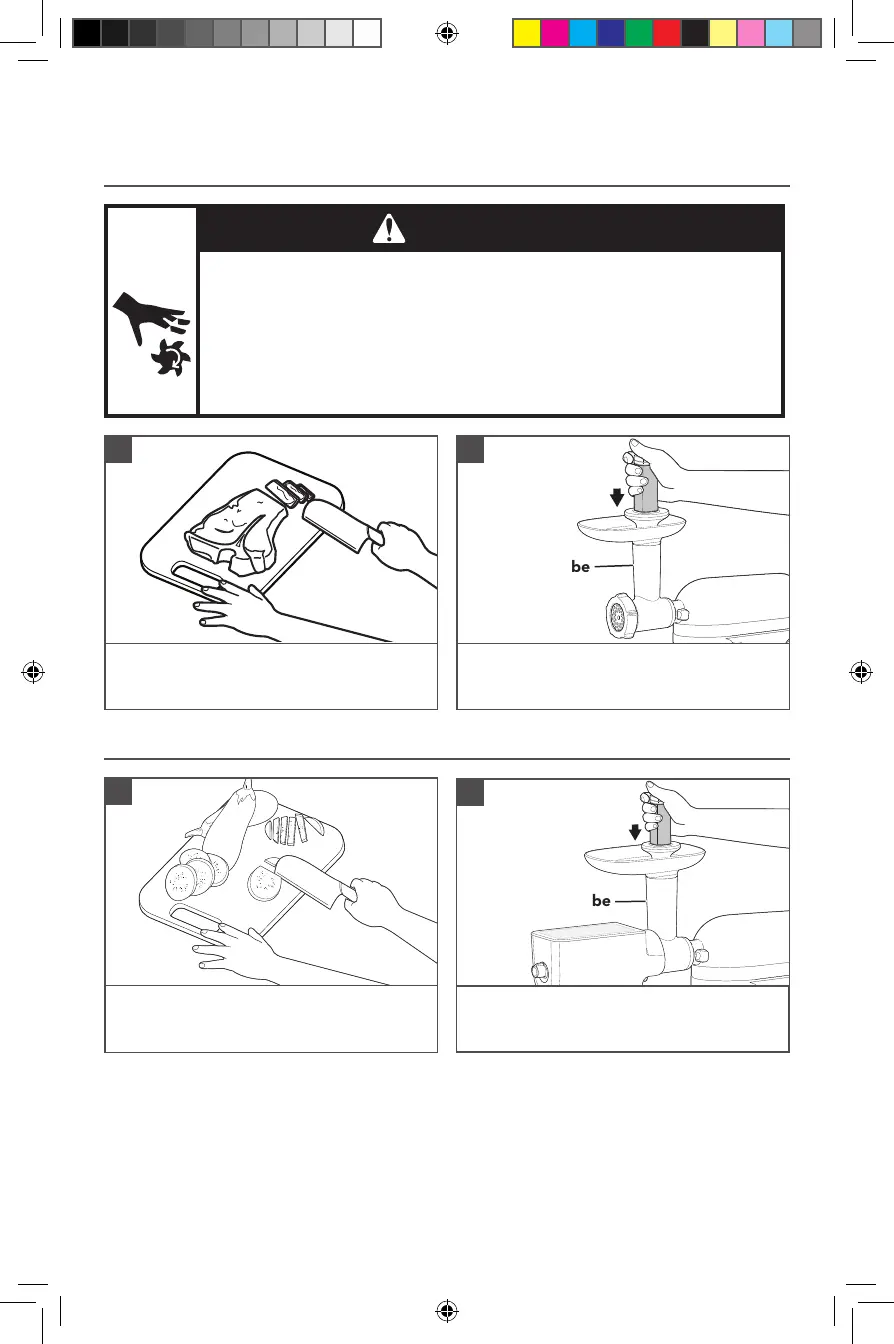 be

be