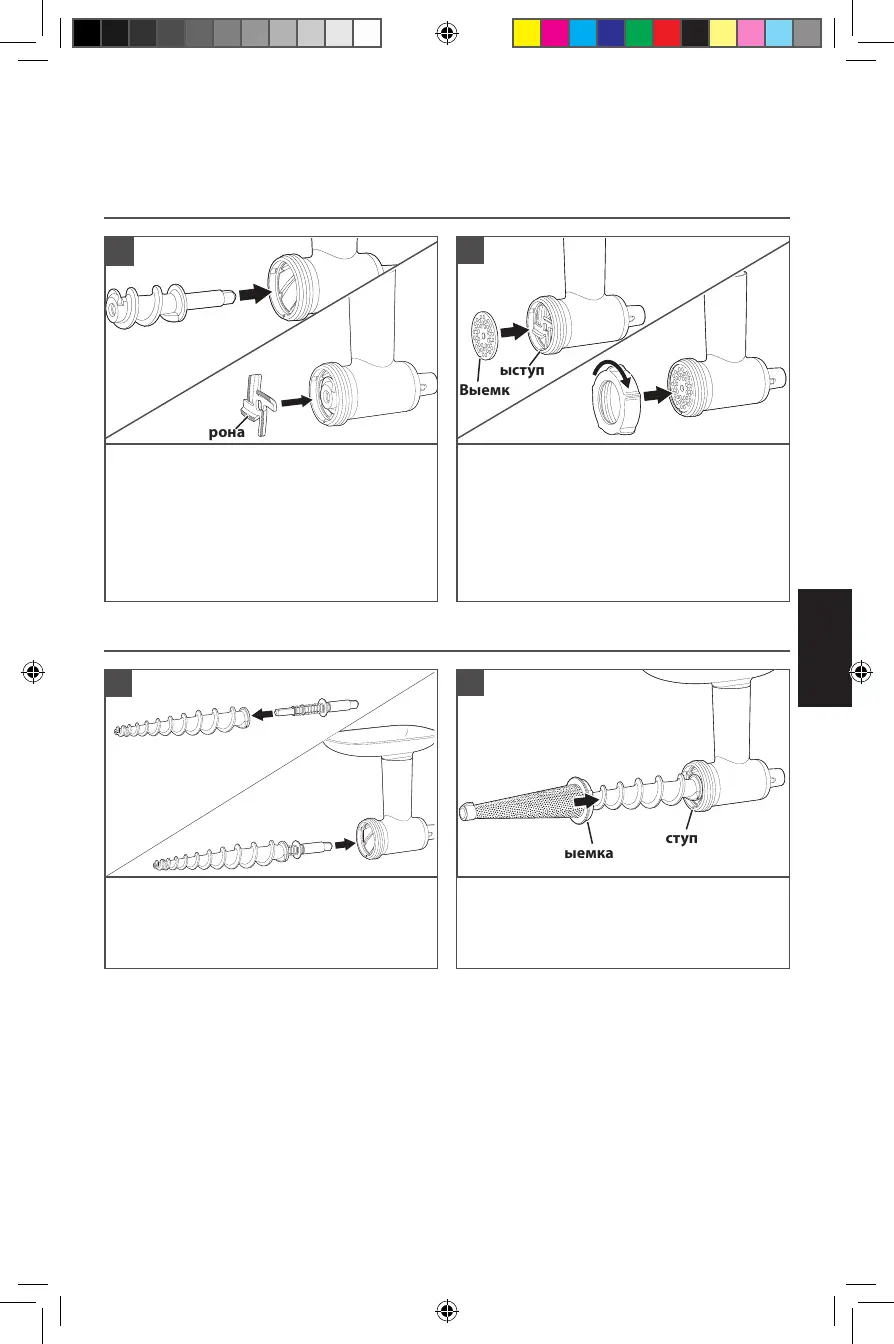 рона

ыступ

Выемк

ыемка

ступ