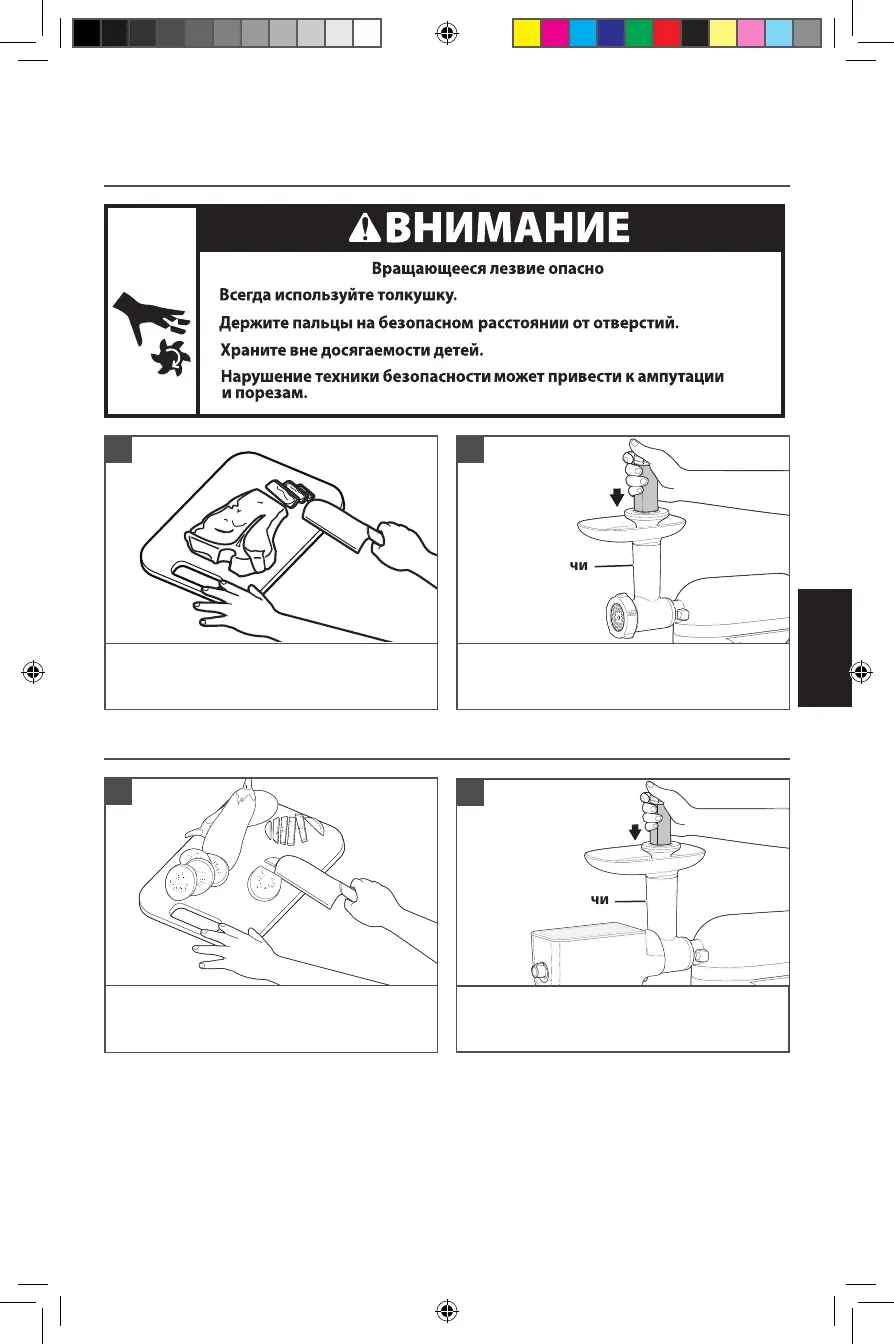 ВНИМАНИЕ

Вращающееся лезвие опасно

Всегда используйте толкушку.

Держите пальцы на безопасном расстоянии от отверстий.

Храните вне досягаемости детей.

Нарушение техники безопасности может привести к ампутации и порезам.

чи

чи