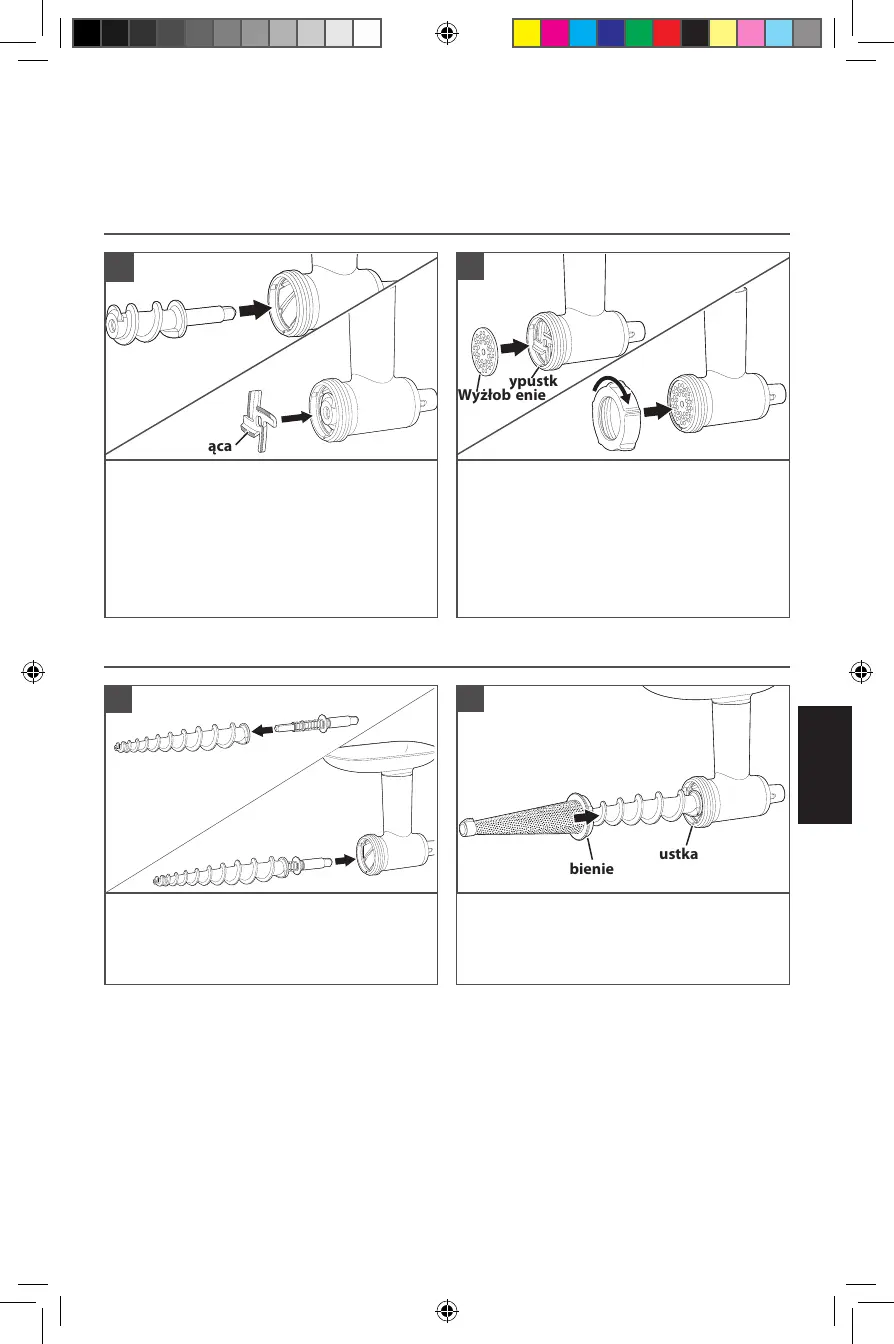 ąca

ypustk
Wyżłob enie

bienie

ustka