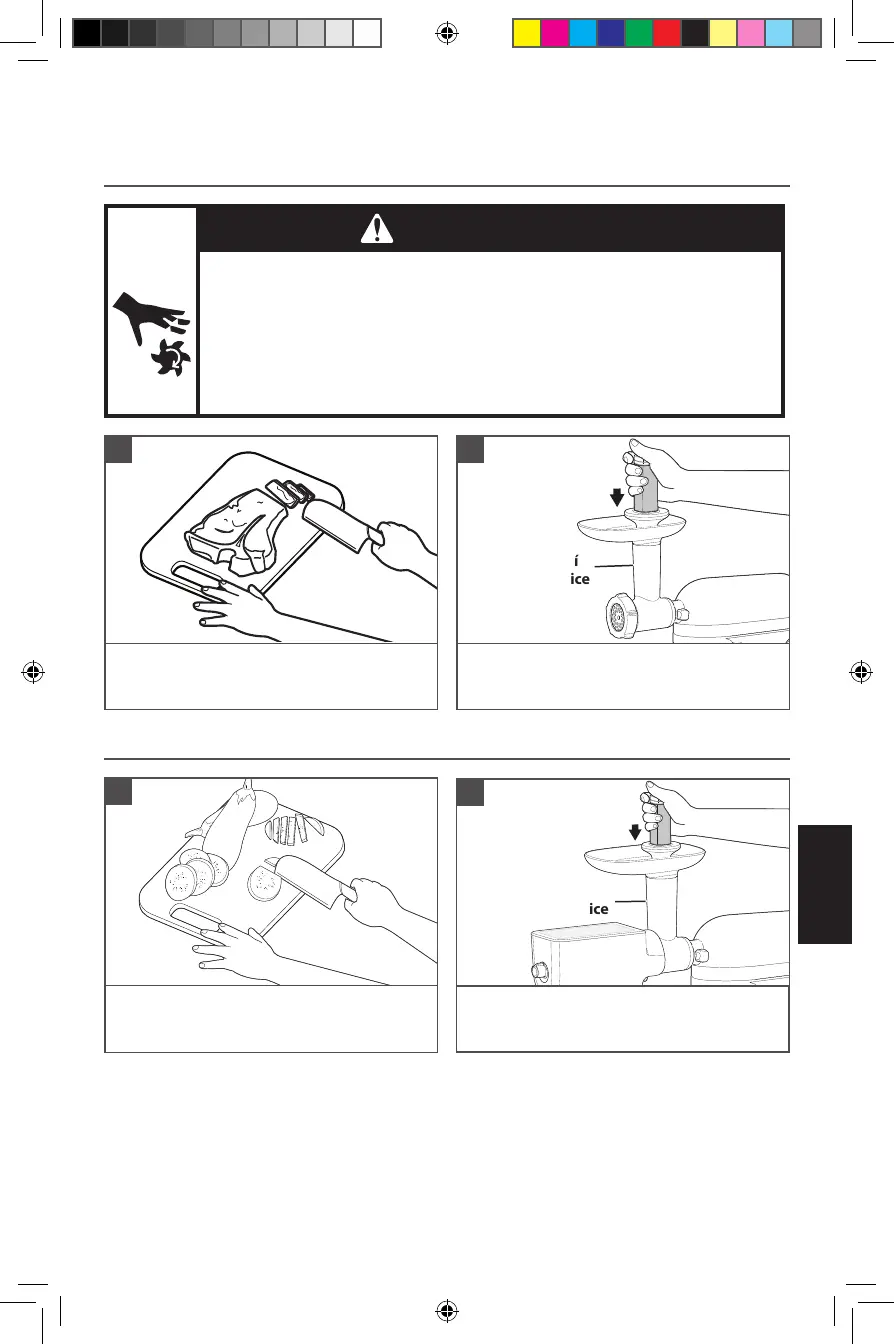 í
ice

ice