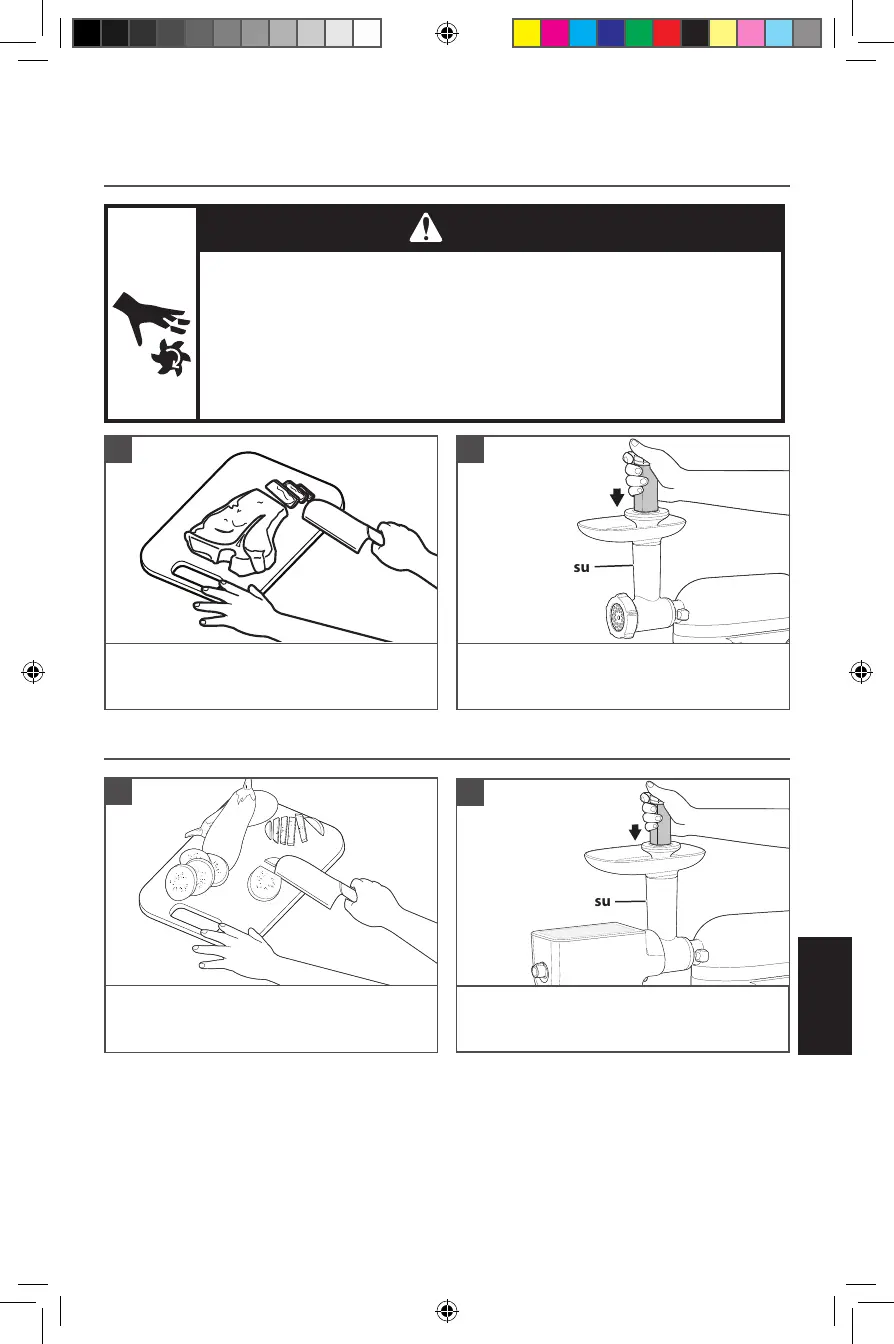 su

su