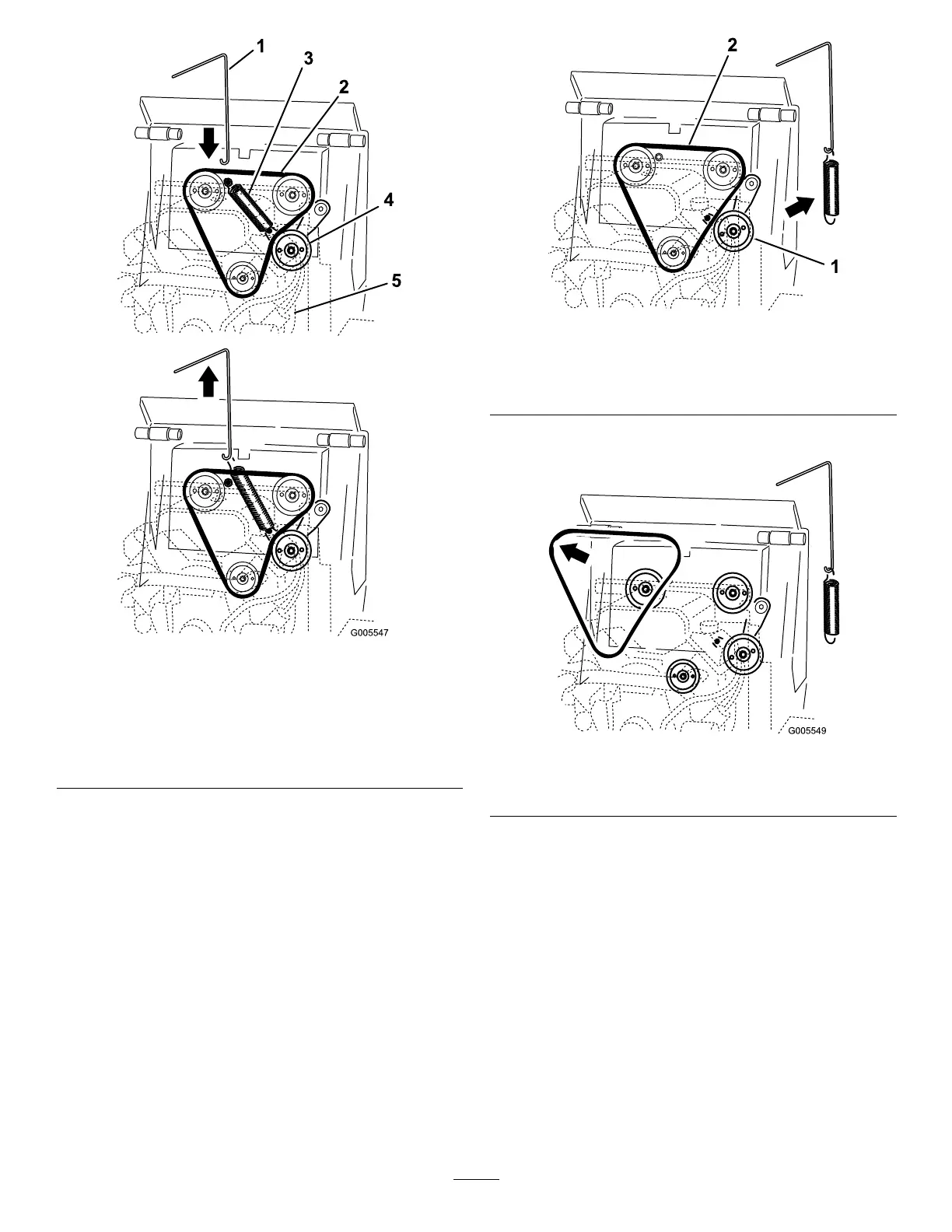 1
3
2
4
5

G005547

2
1

G005549