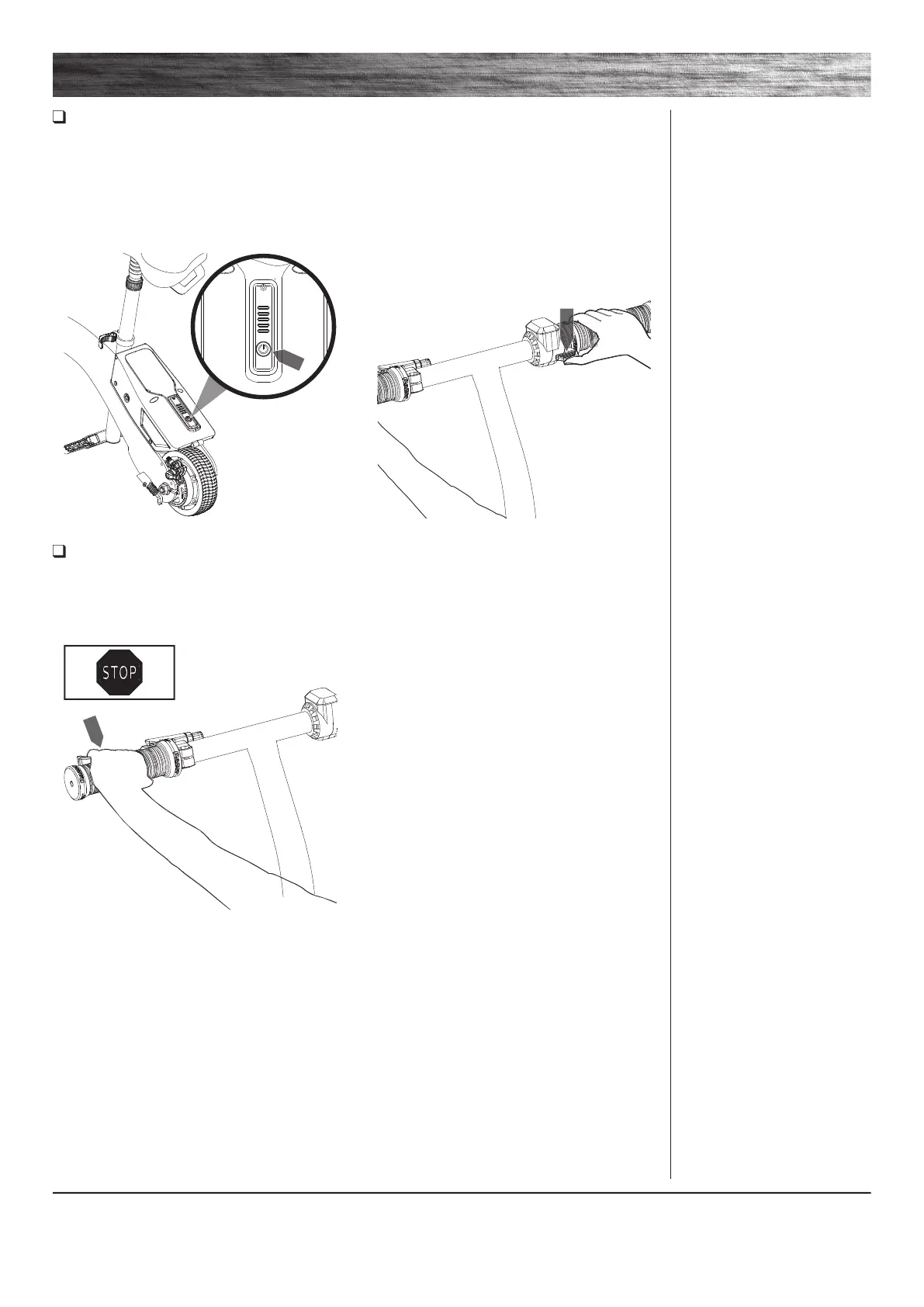 STOP