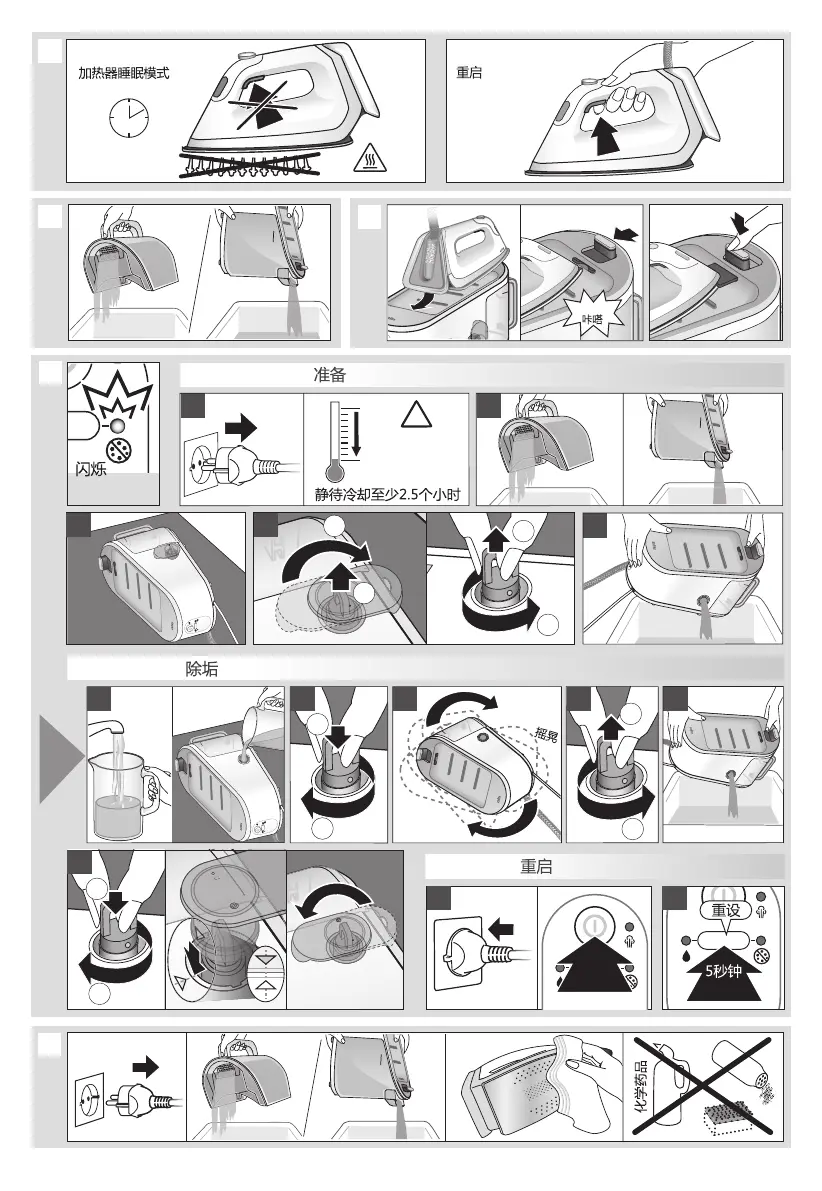 加热器睡眠模式

重启

咔嗒

准备

闪烁

静待冷却至少2.5个小时

除垢

摇晃

重启

重设

5秒钟

化学药品