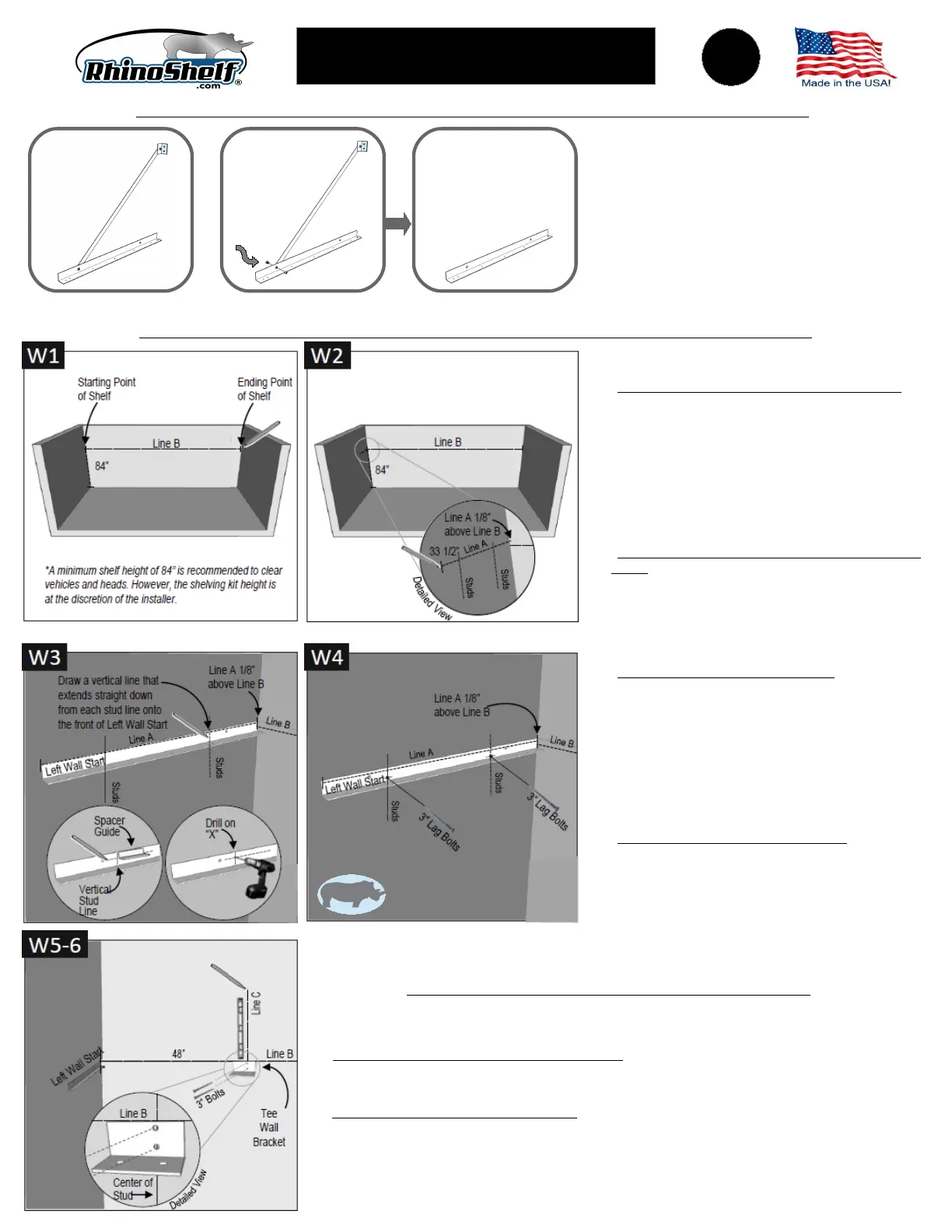 RhinoShelf®
.com

Made in the USA!

W1

Starting Point of Shelf

Ending Point of Shelf

Line B

84"

*A minimum shelf height of 84" is recommended to clear vehicles and heads. However, the shelving kit height is at the discretion of the installer.

W2

Line B

84"

Line A 1/8" above Line B

33 1/2"

Line A

Studs

Studs

Detailed View

W3

Draw a vertical line that extends straight down from each stud line onto the front of Left Wall Start

Line A 1/8" above Line B

Line B

Line A

Left Wall Start

Studs

Studs

Spacer Guide

Vertical Stud Line

Drill on "X"

W4

Line A 1/8" above Line B

Line B

Line A

Left Wall Start

Studs

Studs

3" Lag Bolts

3" Lag Bolts

W5-6

Line C

Left Wall Start

48"

Line B

3" Bolts

Tee Wall Bracket

Line B

Center of Stud

Detailed View