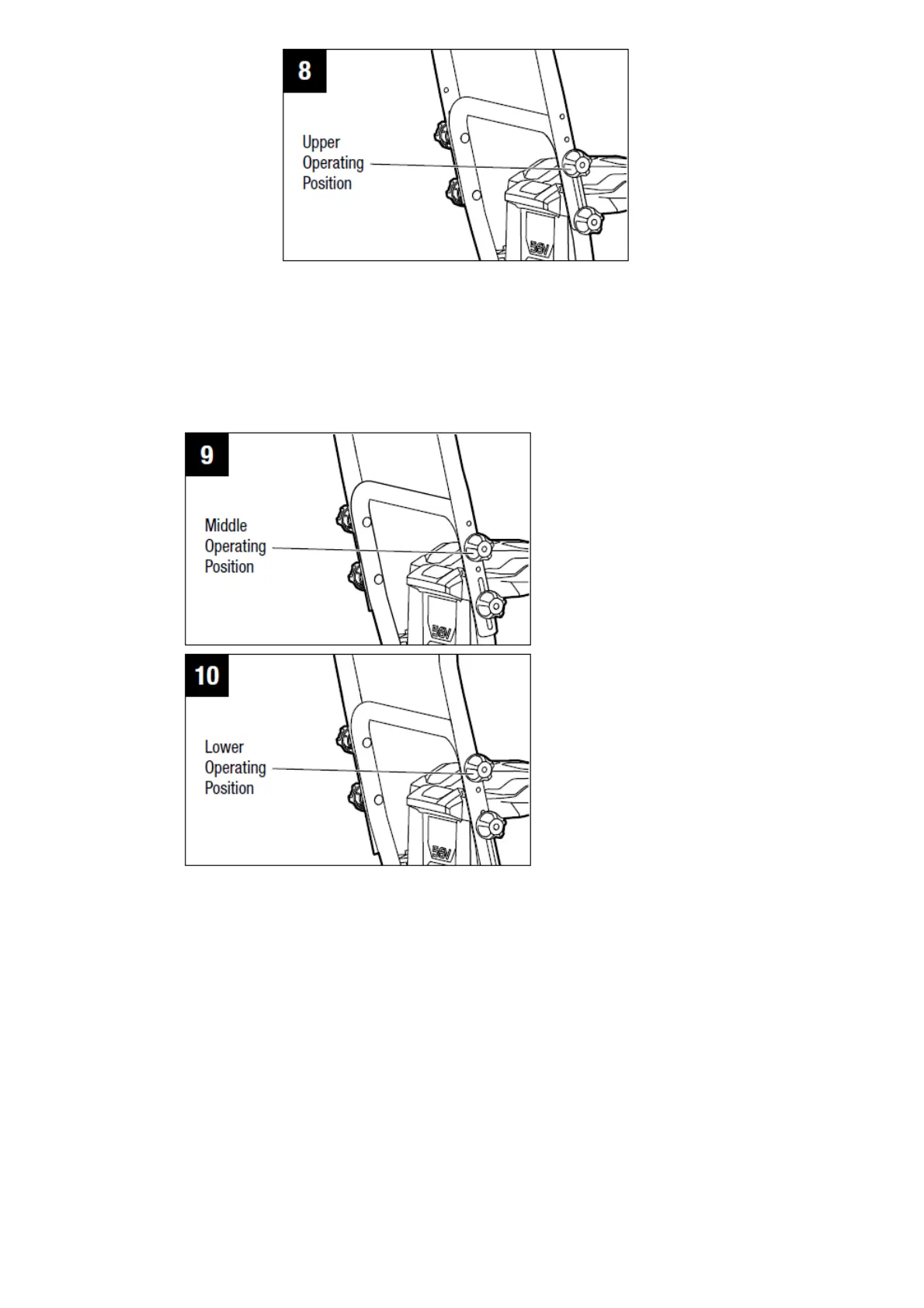 8

Upper Operating Position

56V

9

Middle Operating Position

56V

10

Lower Operating Position

56V