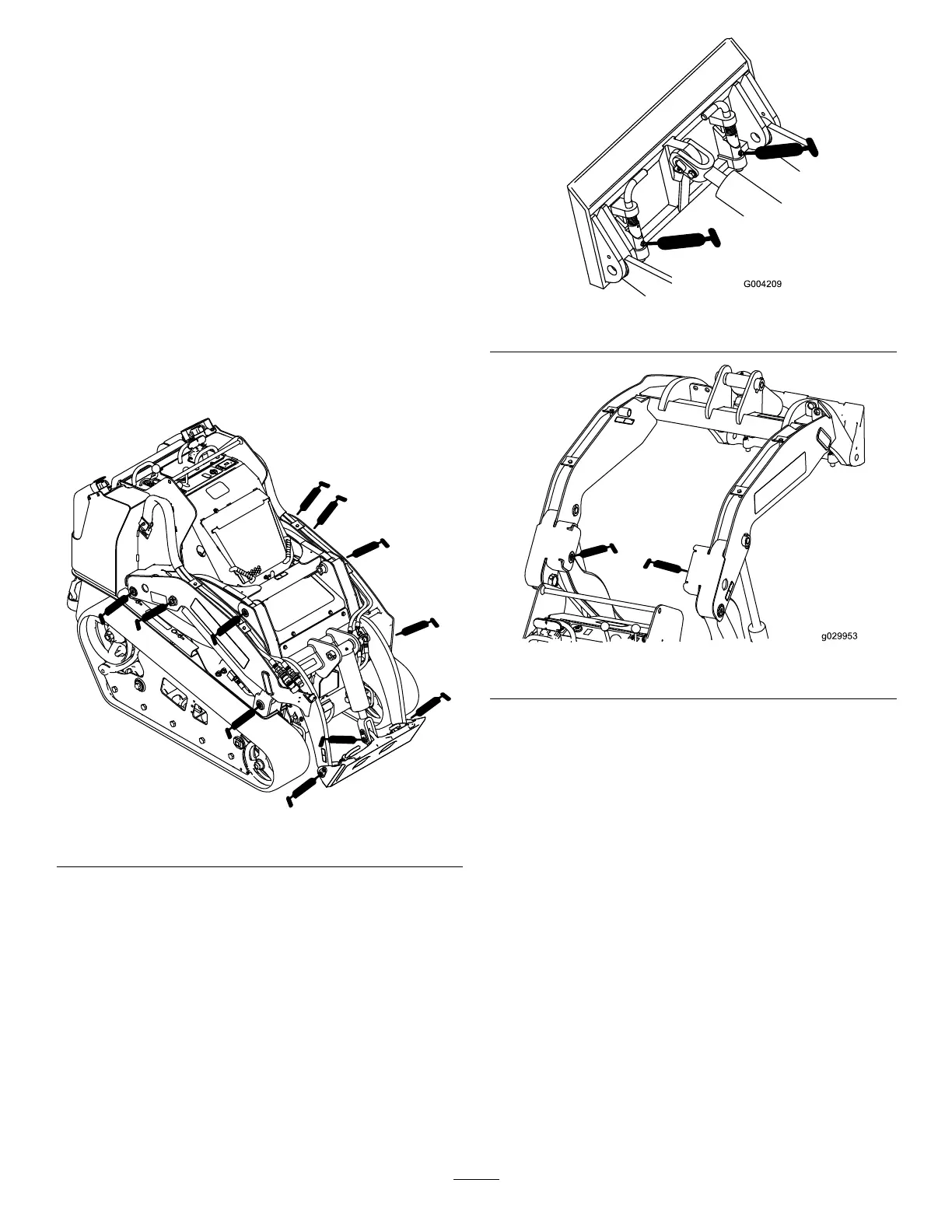 G004209

g029953