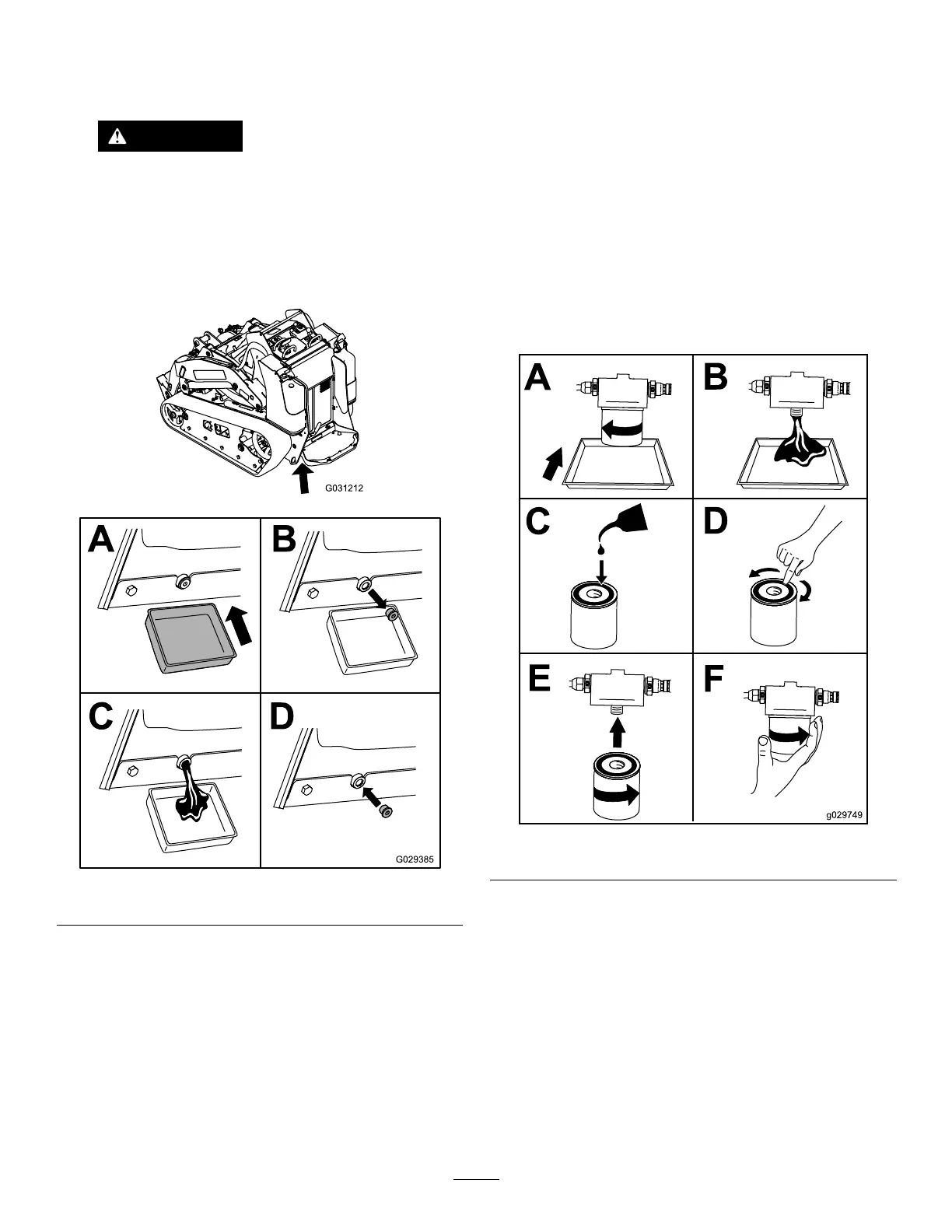 G031212

A
B
C
D
G029385

A
B
C
D
E
F
g029749