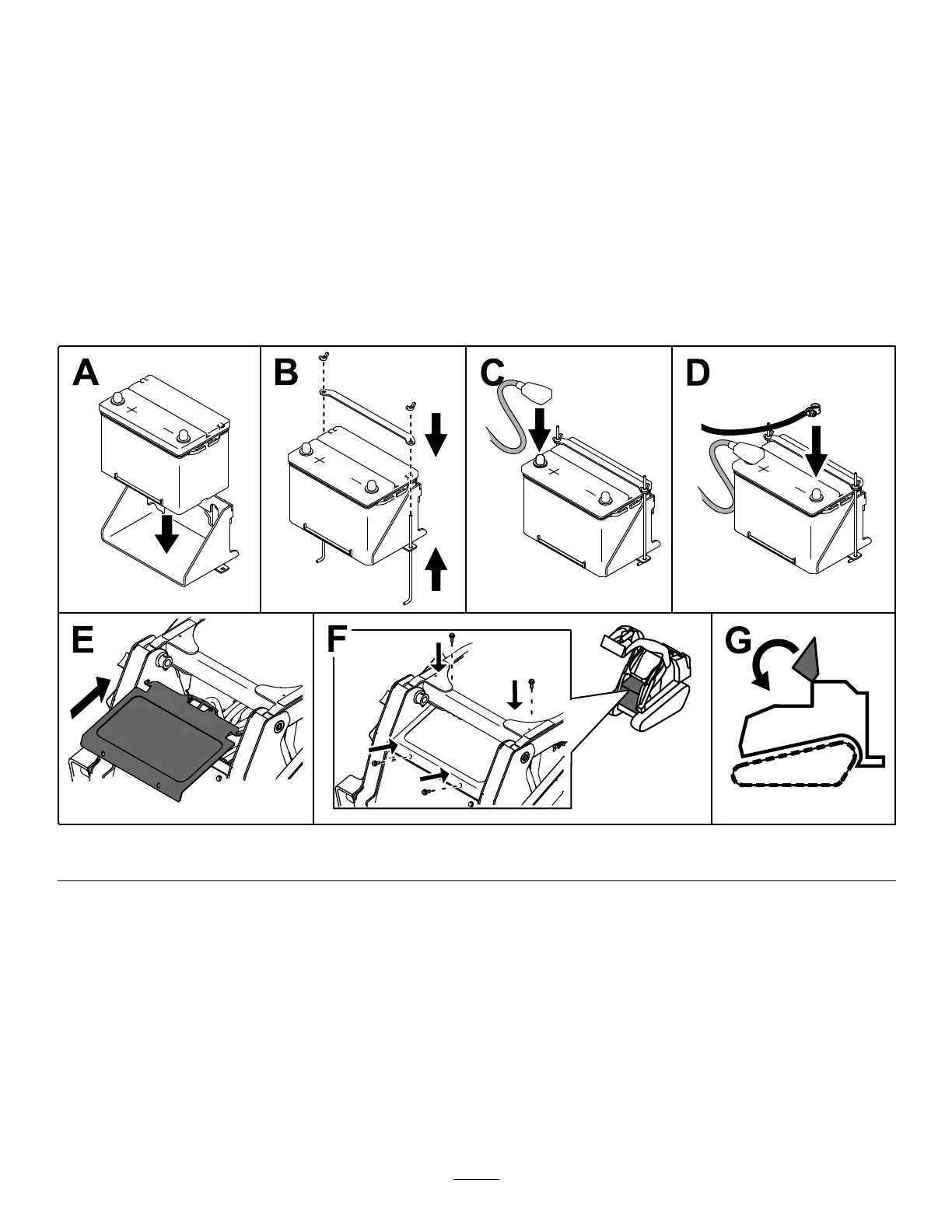 A

B

C

D

E

F

G