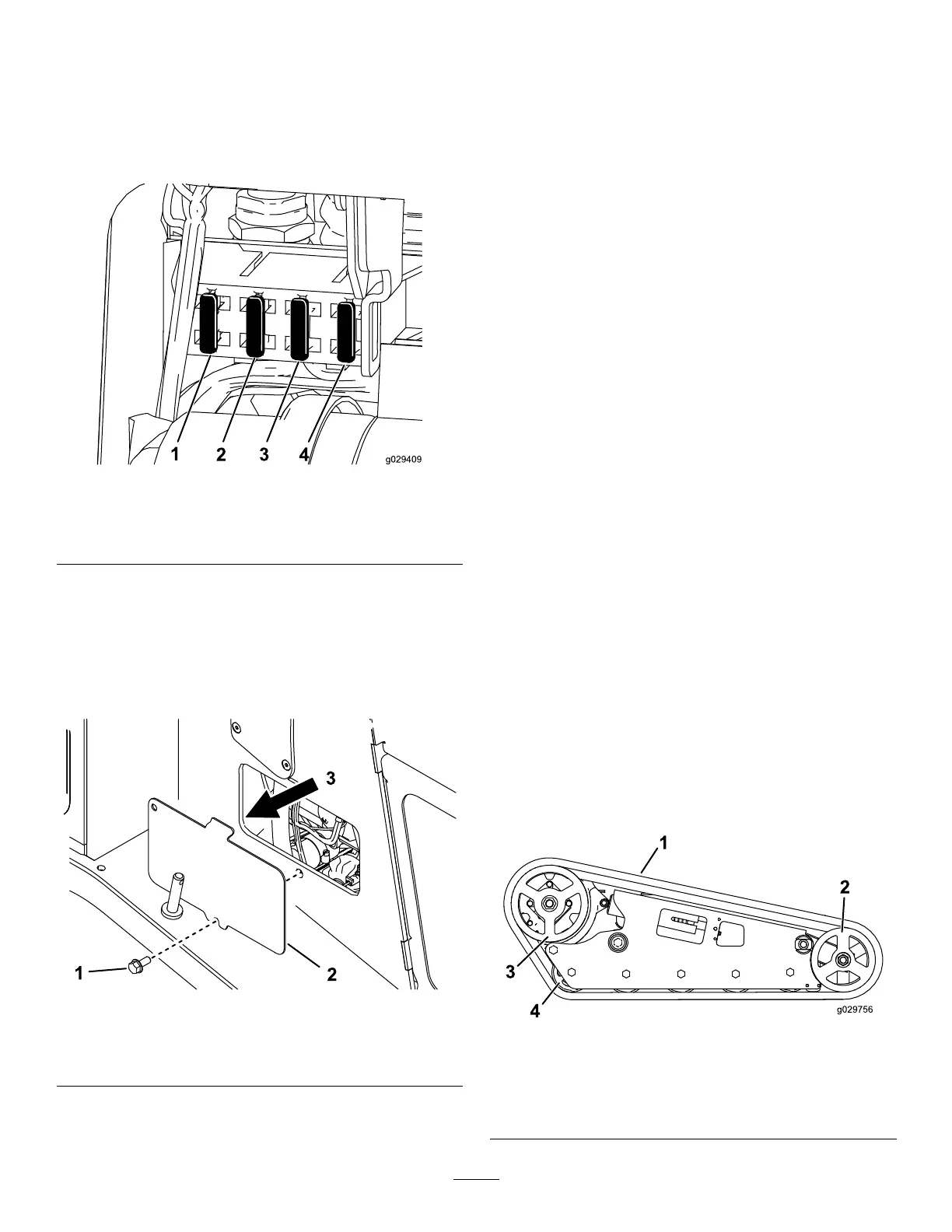 1 2 3 4 g029409

3

1 2

1

2

3

4

g029756