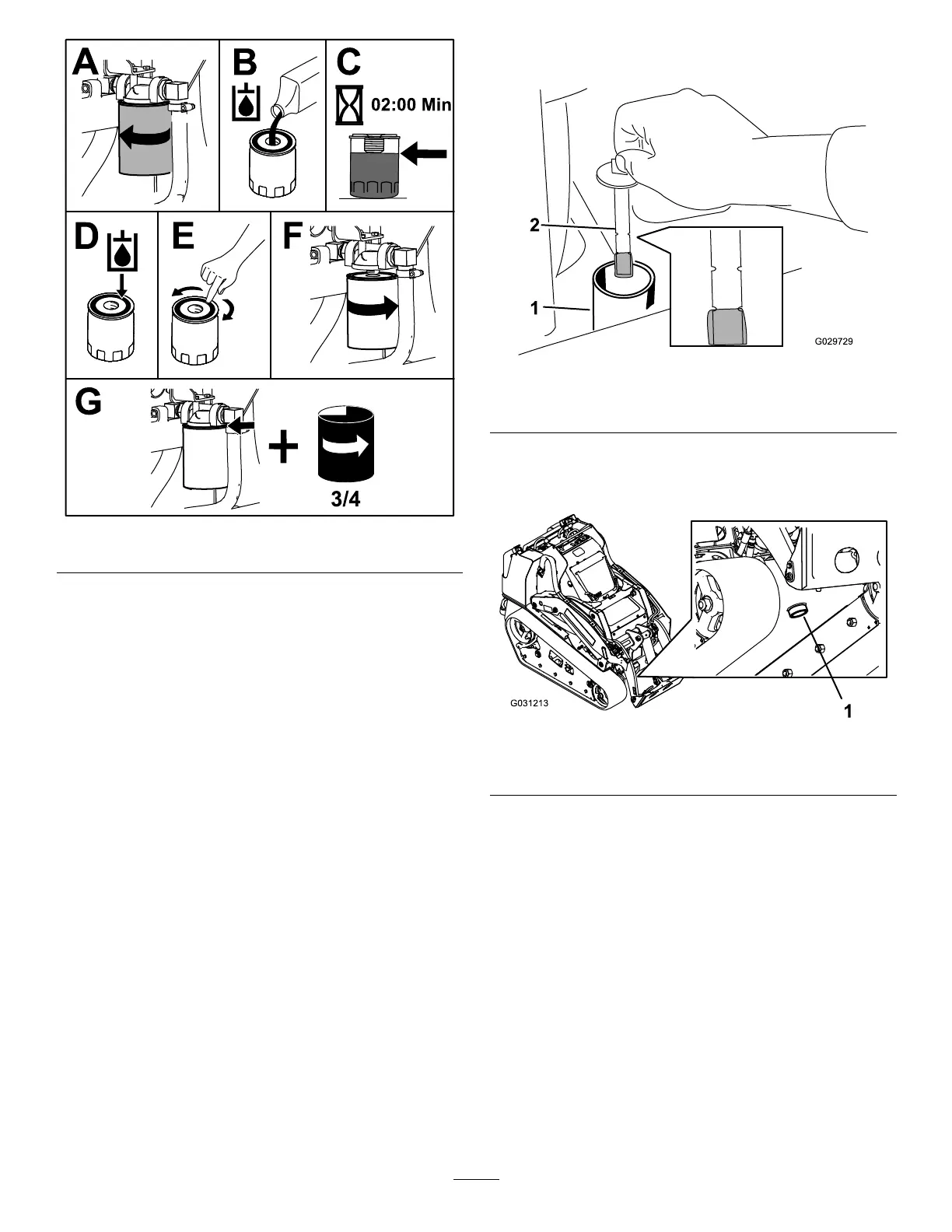 A

B

C

02:00 Min

D

E

F

G

3/4

2

1

G029729

G031213

1