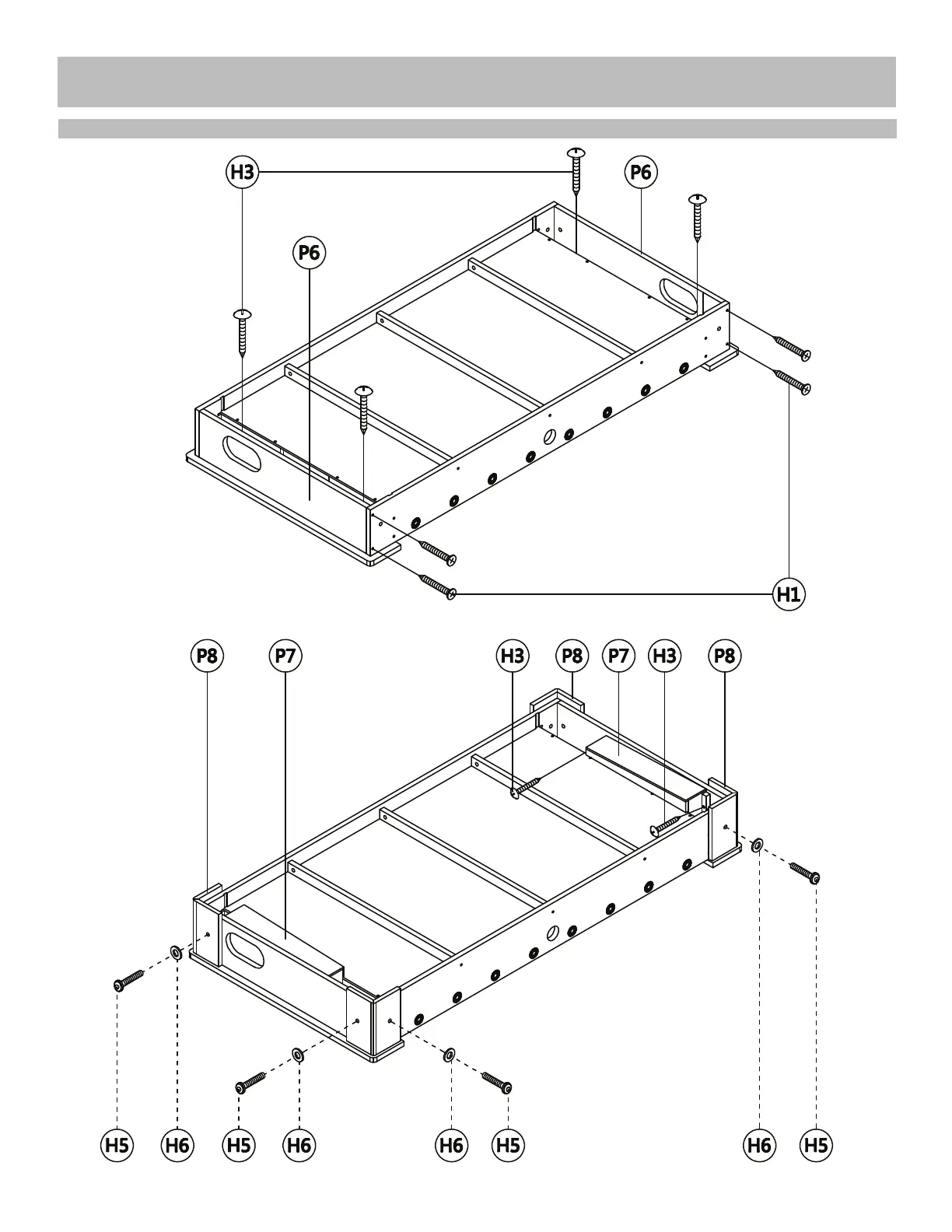 H3
P6
P6
H1

P8
P7
H3
P8
P7
H3
P8

H5
H6
H5
H6
H6
H5
H6
H5