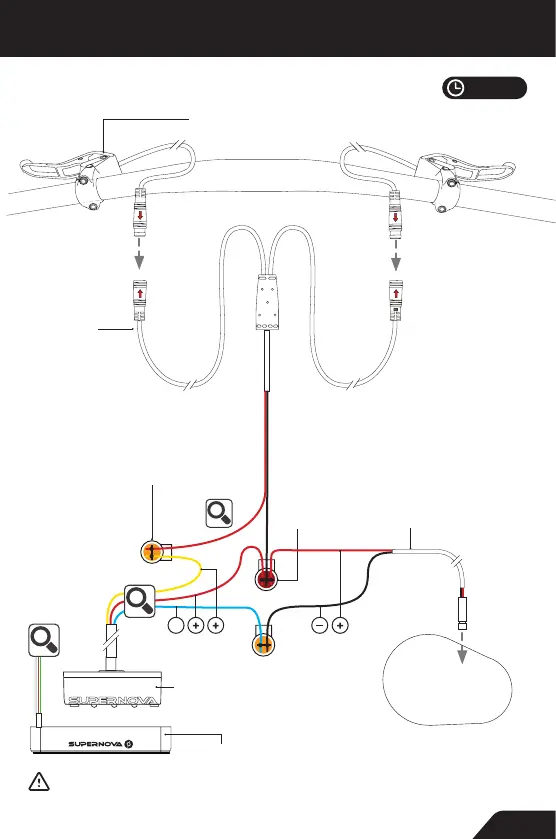 SUPERNOVA
SUPERNOVA