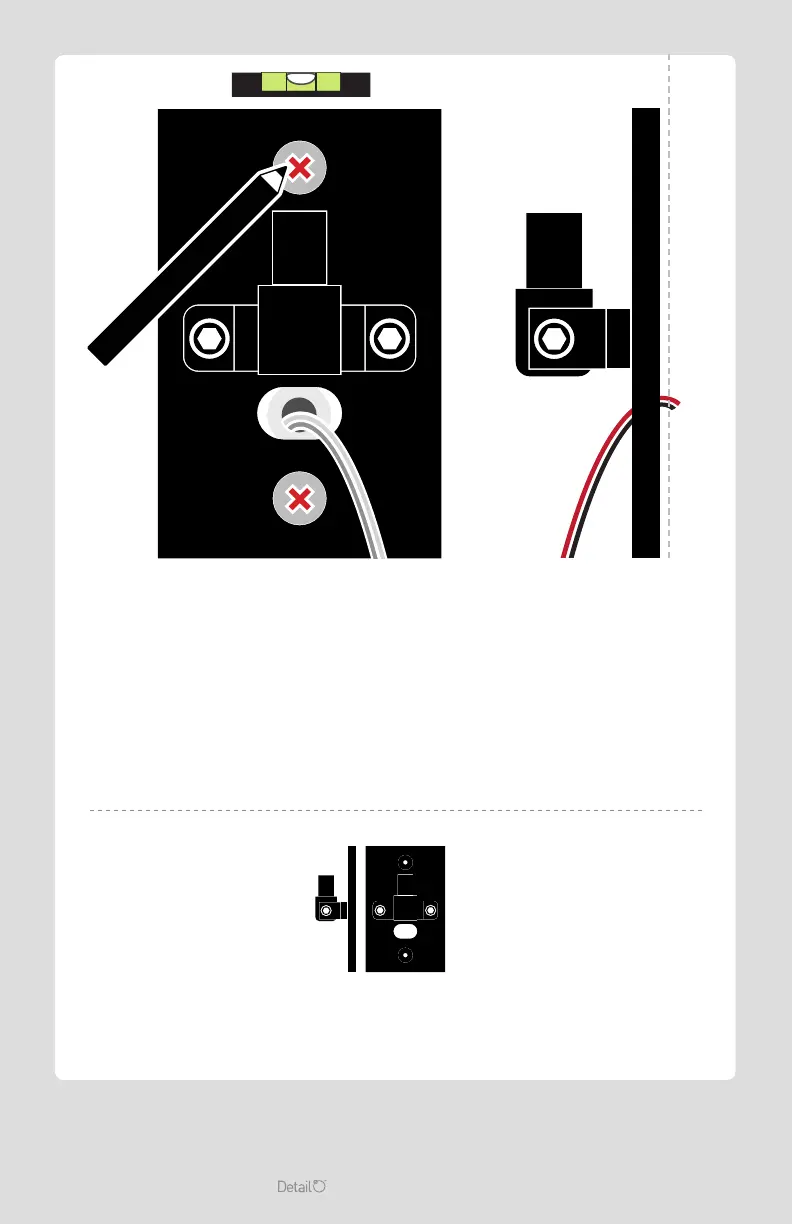 Detail