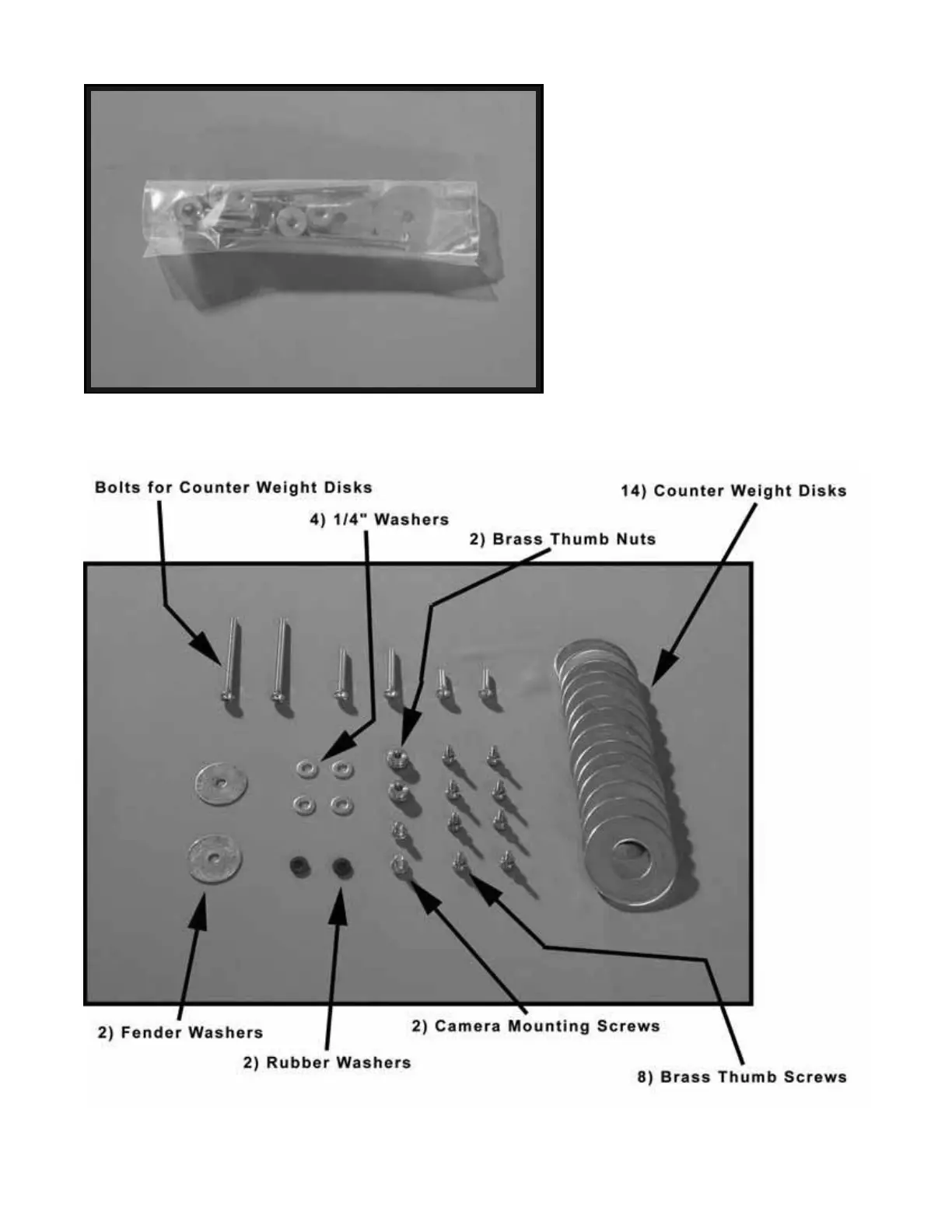 Bolts for Counter Weight Disks

4) 1/4" Washers

2) Brass Thumb Nuts

14) Counter Weight Disks

2) Fender Washers

2) Rubber Washers

2) Camera Mounting Screws

8) Brass Thumb Screws